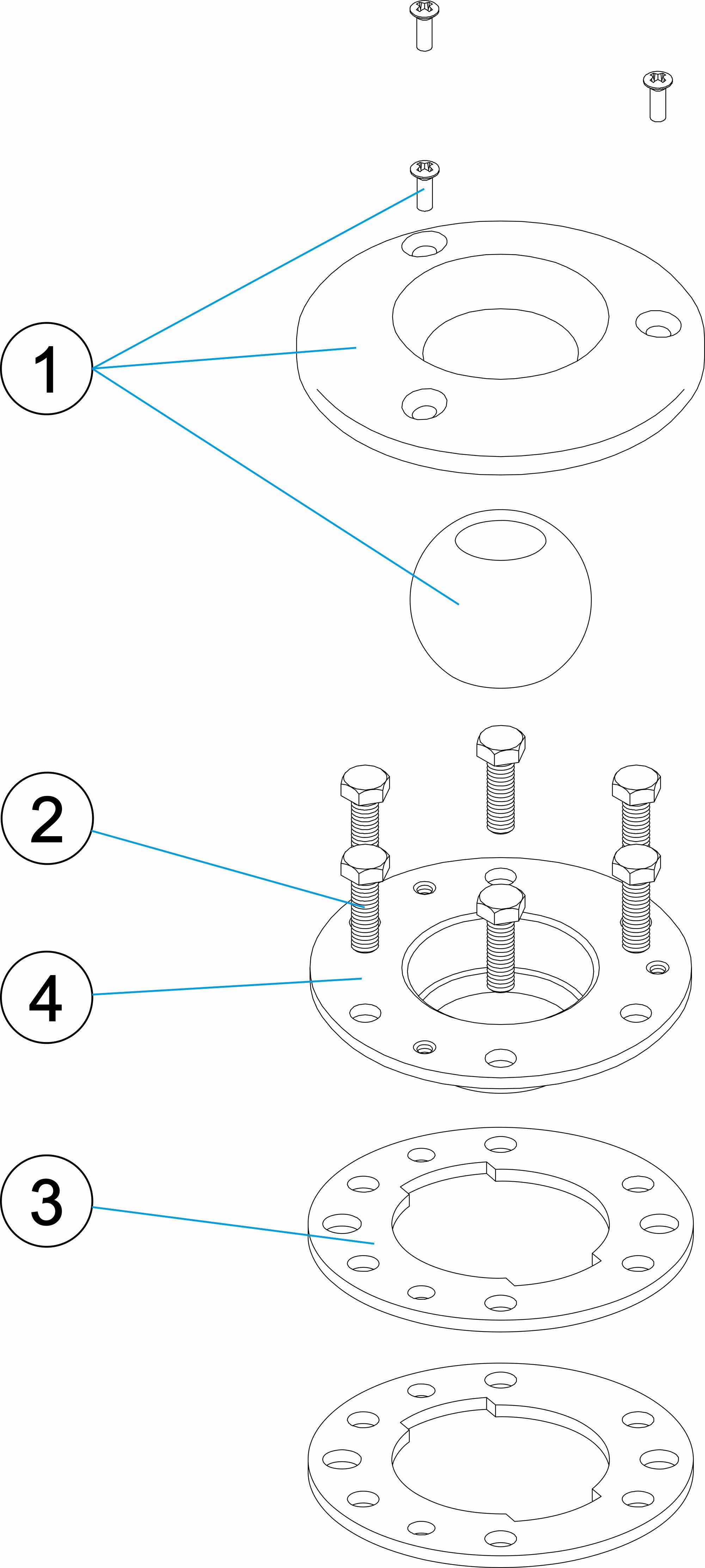 1

2

4

3