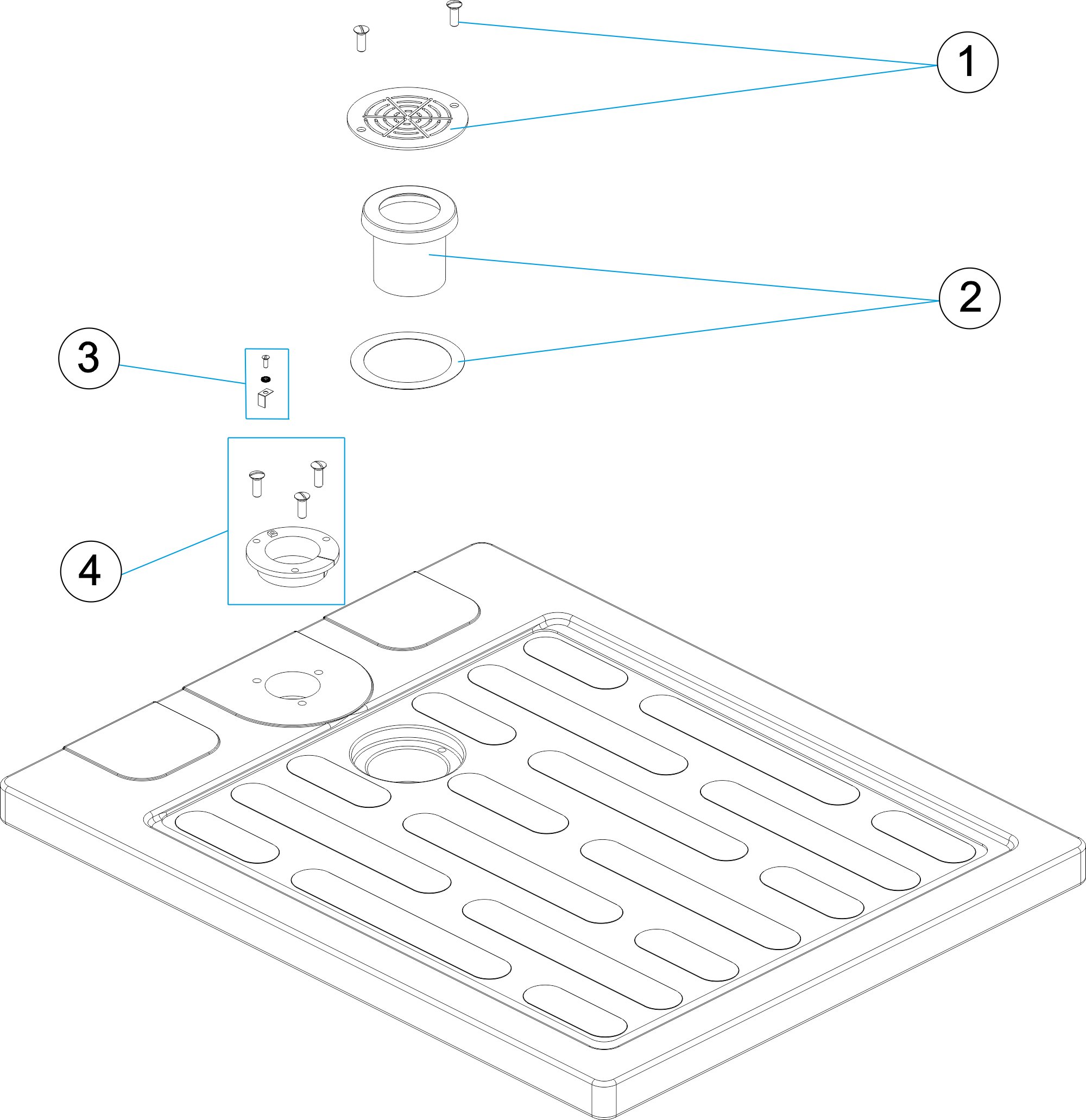 1
2
3
4