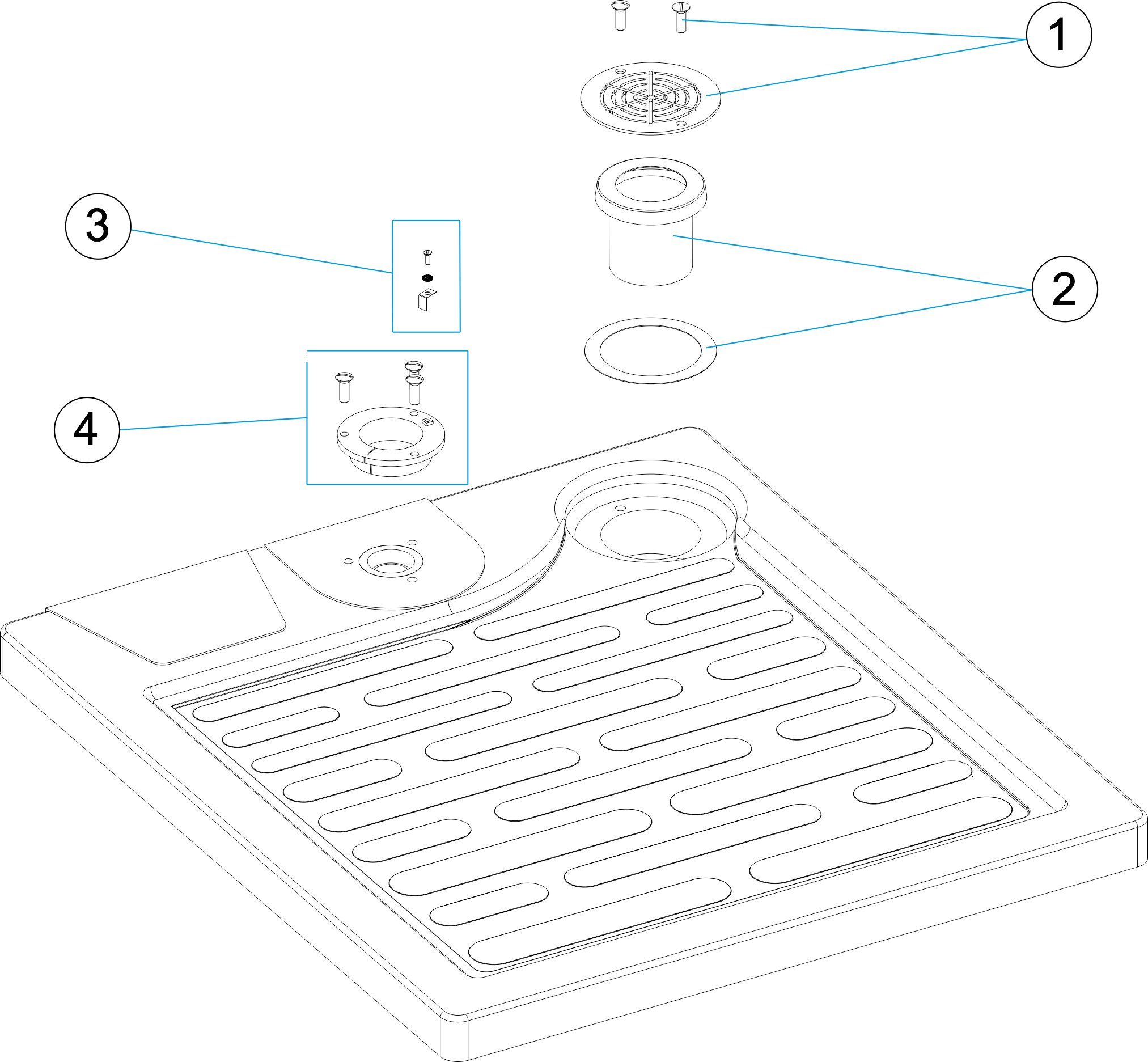 1
3
2
4