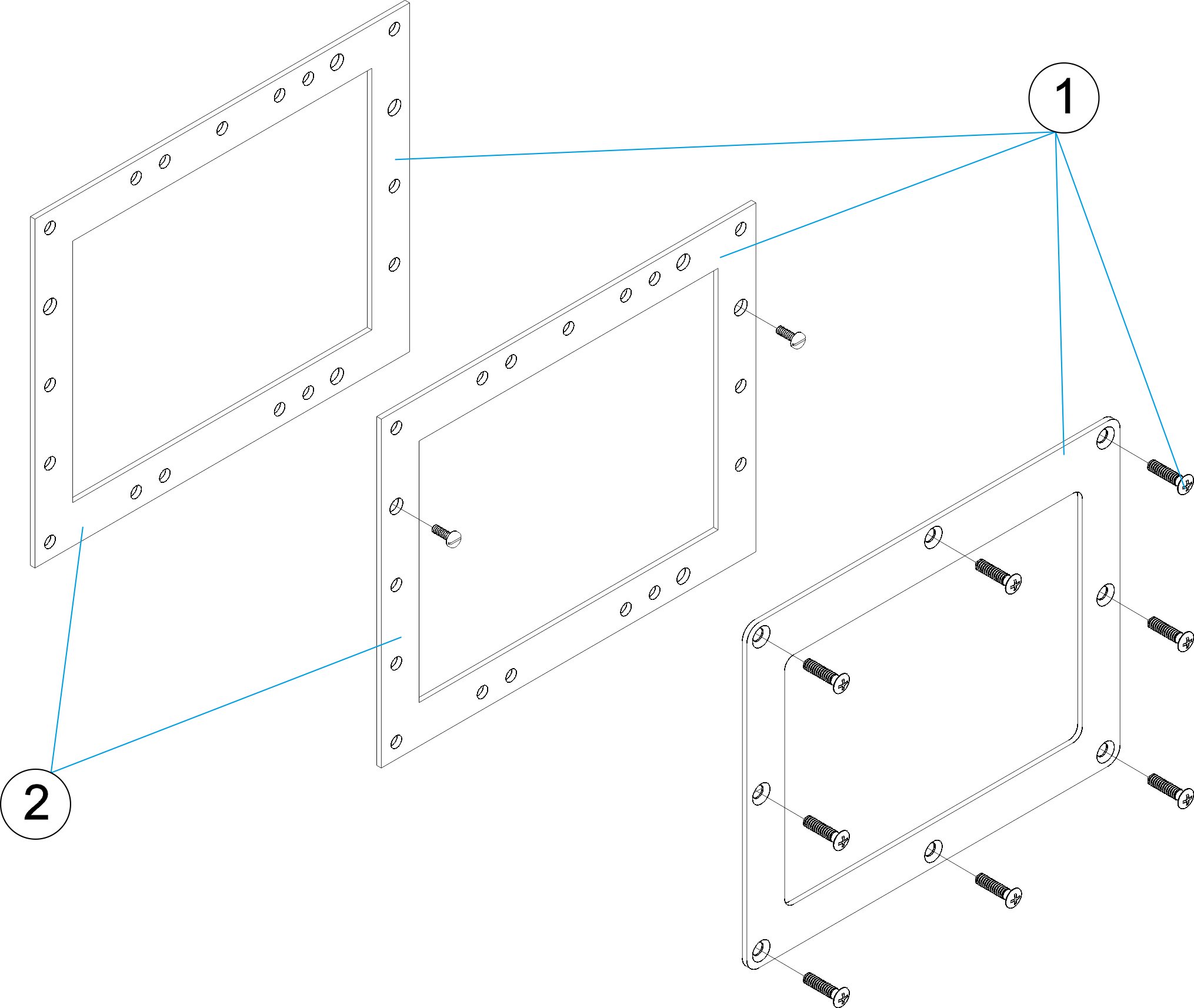 1

2