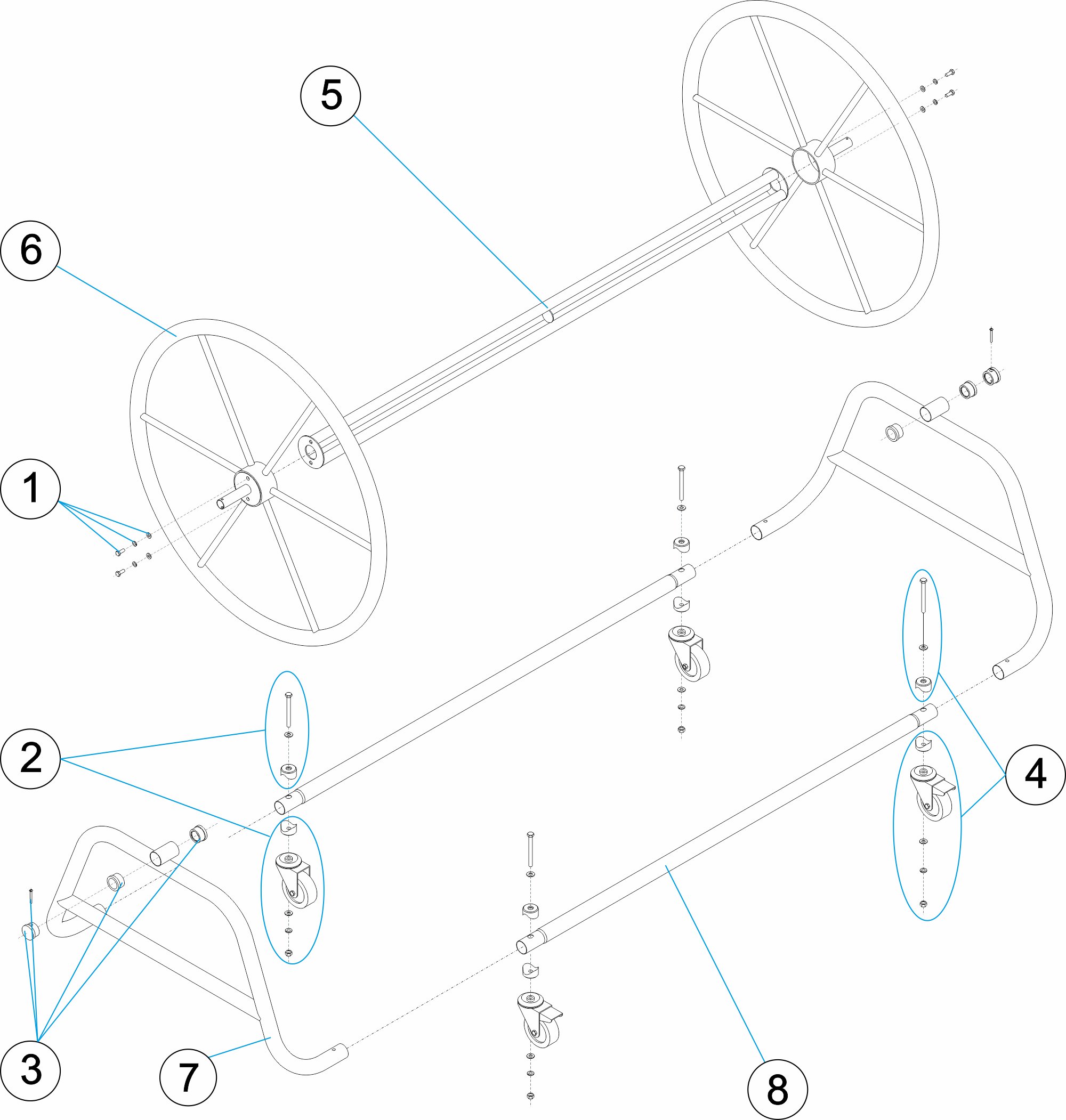 5

6

1

2

4

3

7

8