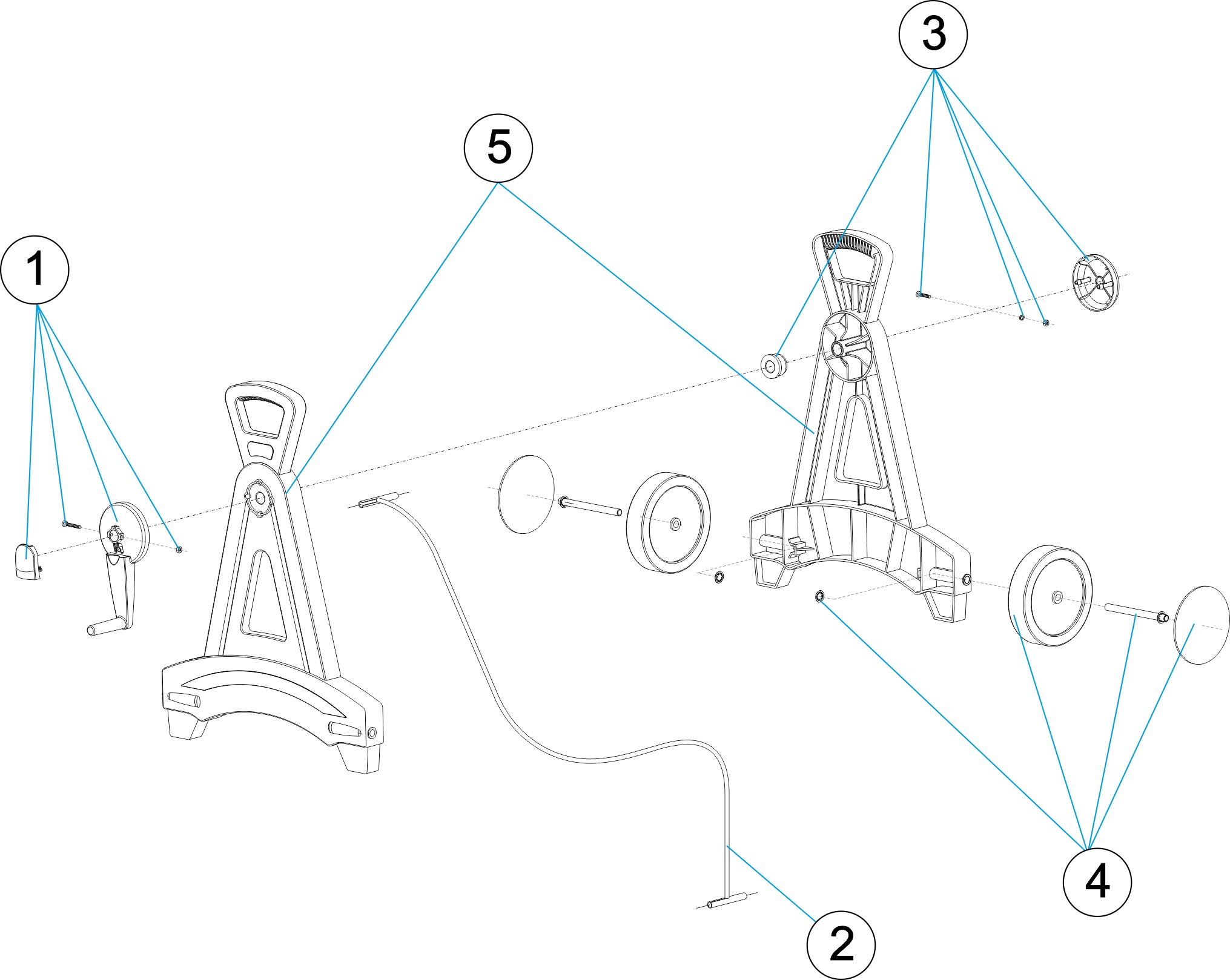 3
5
1
4
2