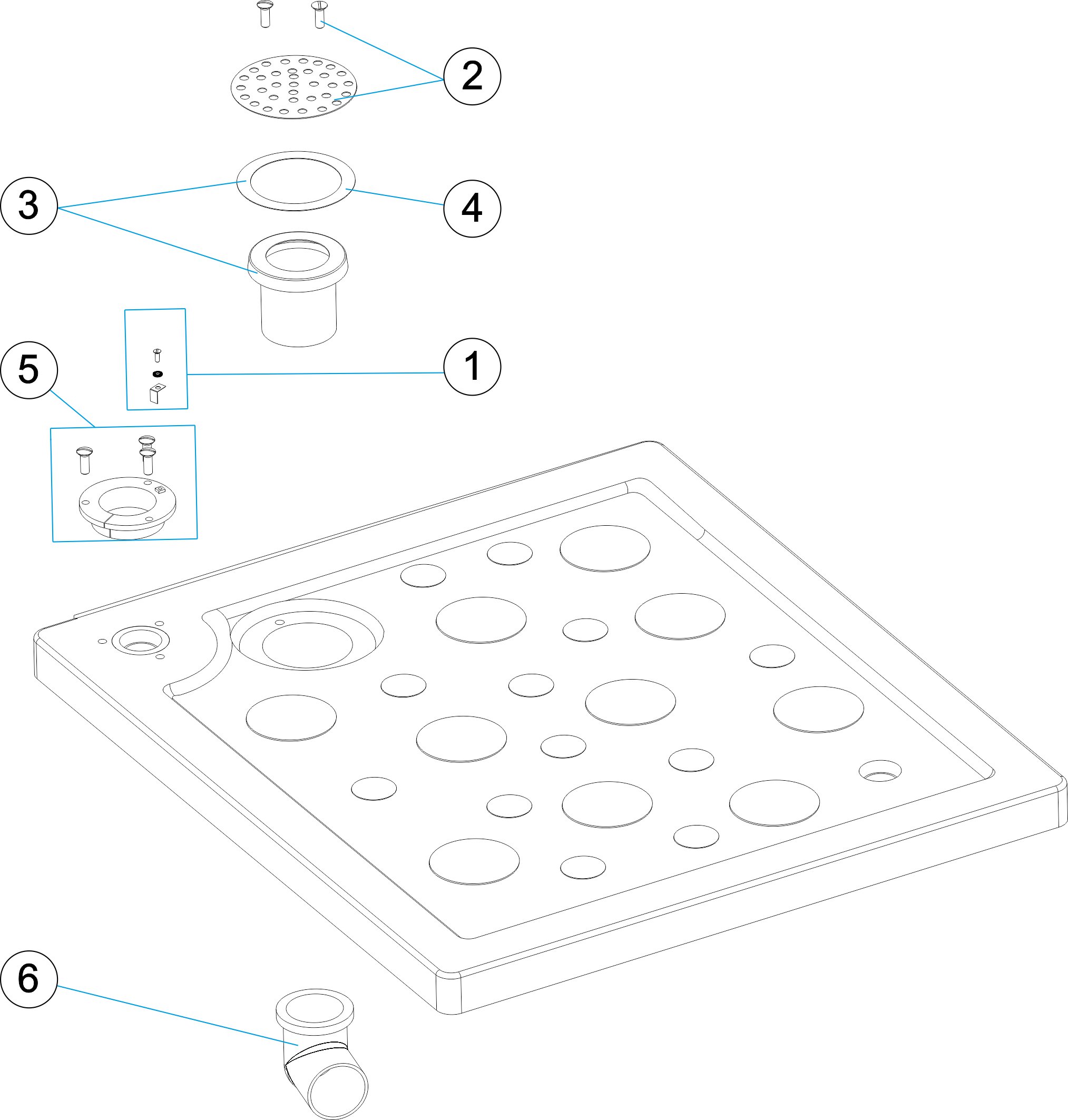 2

3

4

1

5

6