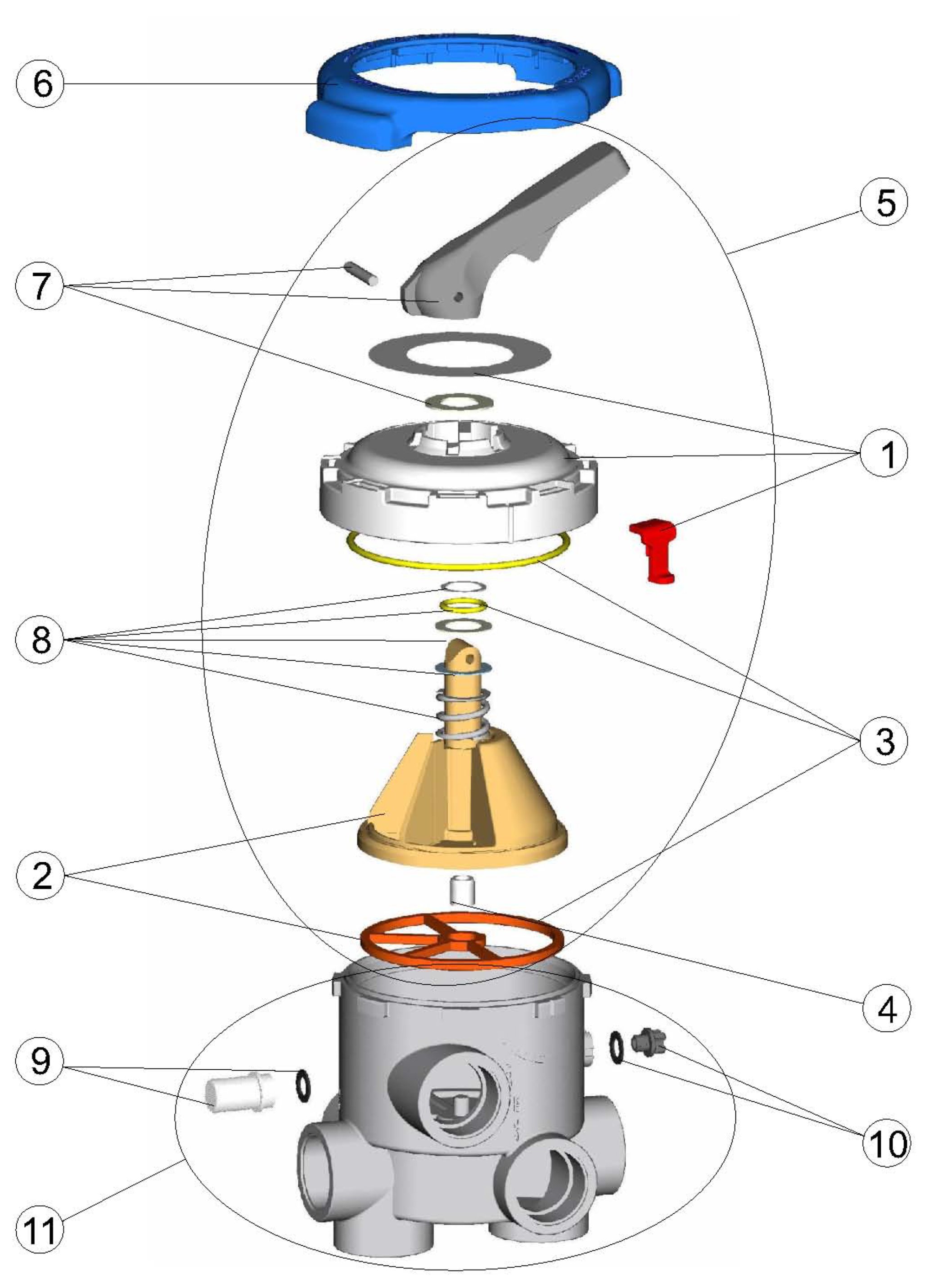 6
5
7
1
8
3
2
4
9
10
11