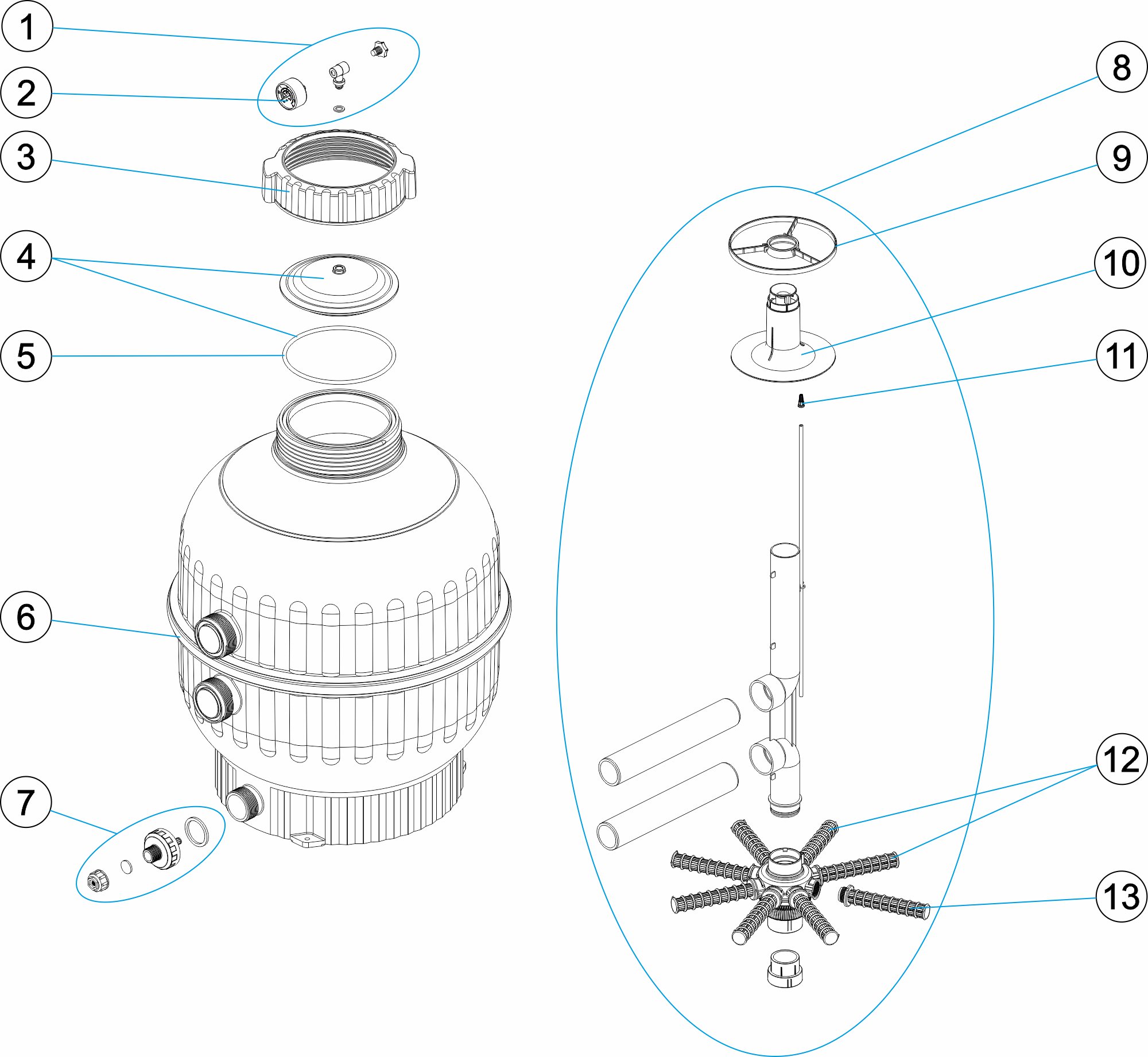 1
2
3
4
5
6
7
8
9
10
11
12
13