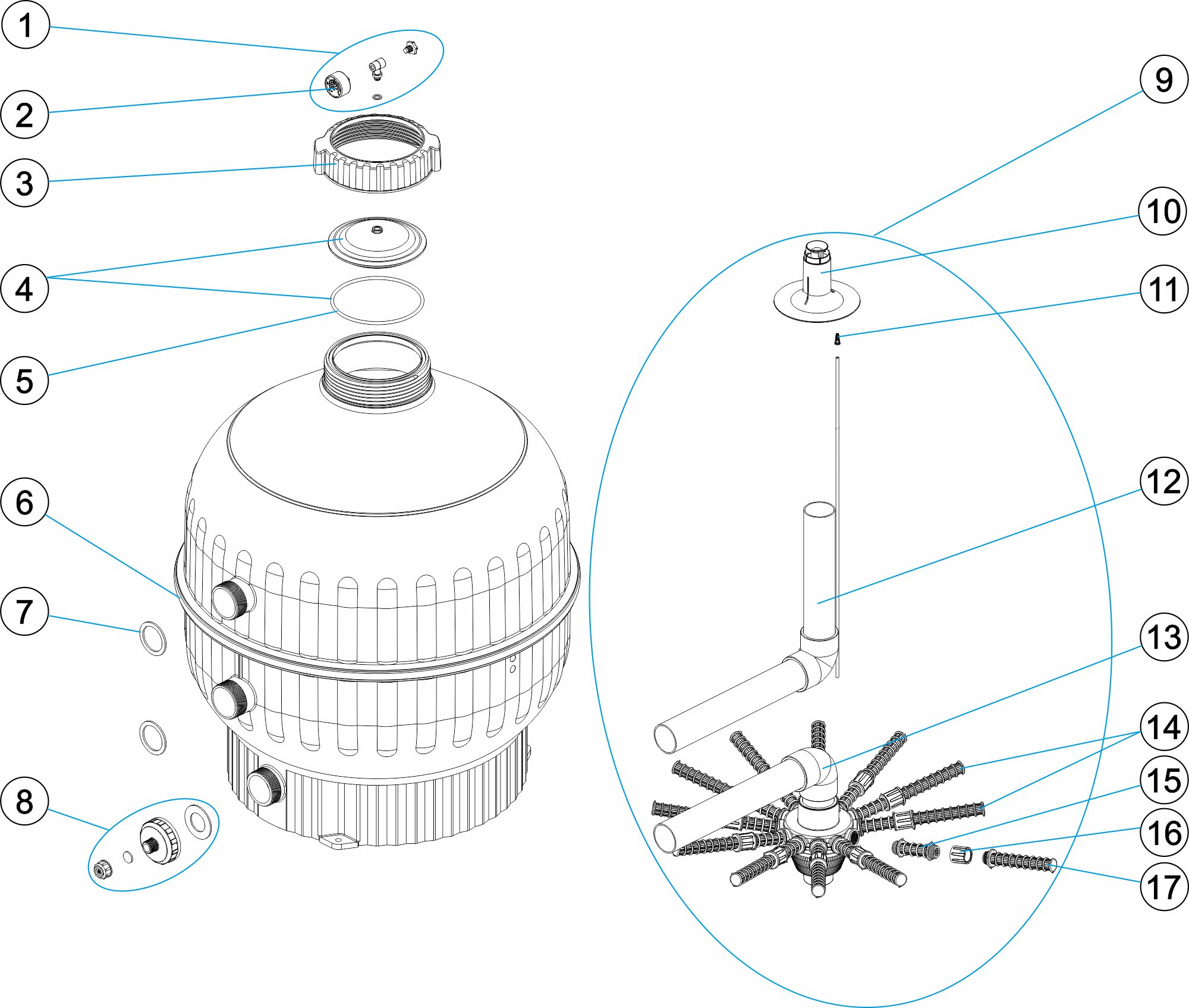 1
2
3
4
5
6
7
8
9
10
11
12
13
14
15
16
17