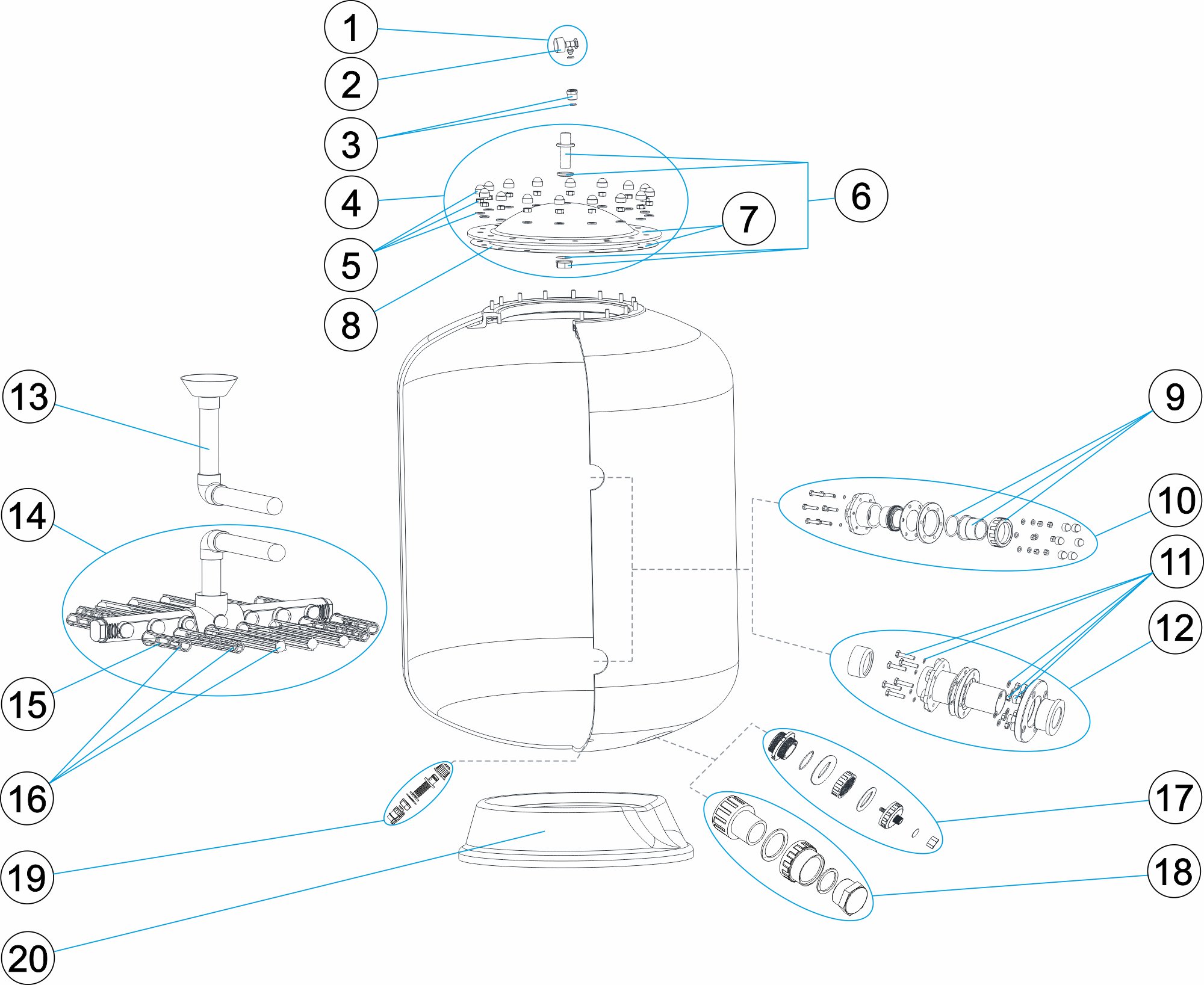 1
2
3
4
5
6
7
8
13
14
15
16
19
20
9
10
11
12
17
18