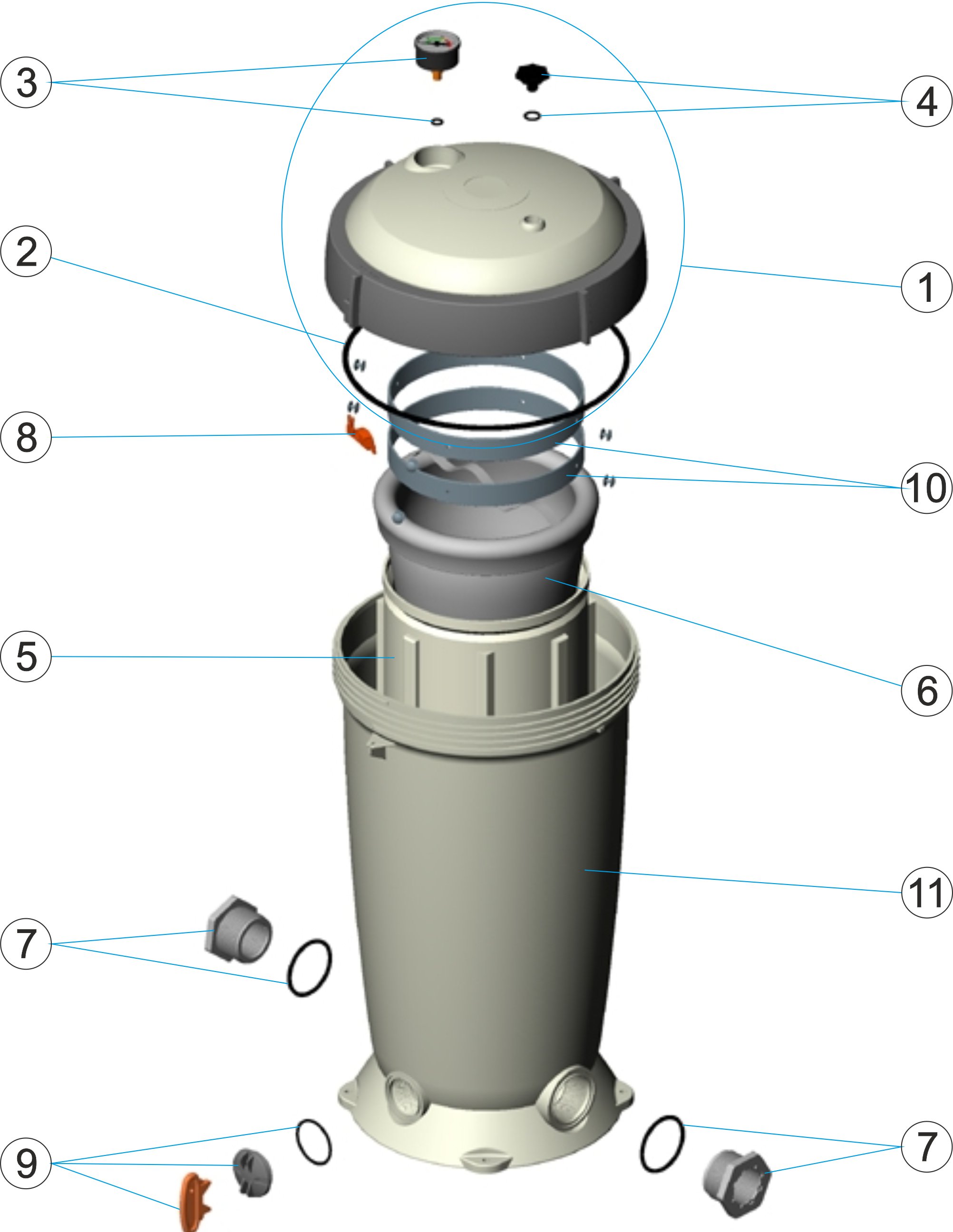 3
4
2
1
8
10
5
6
11
7
9
7