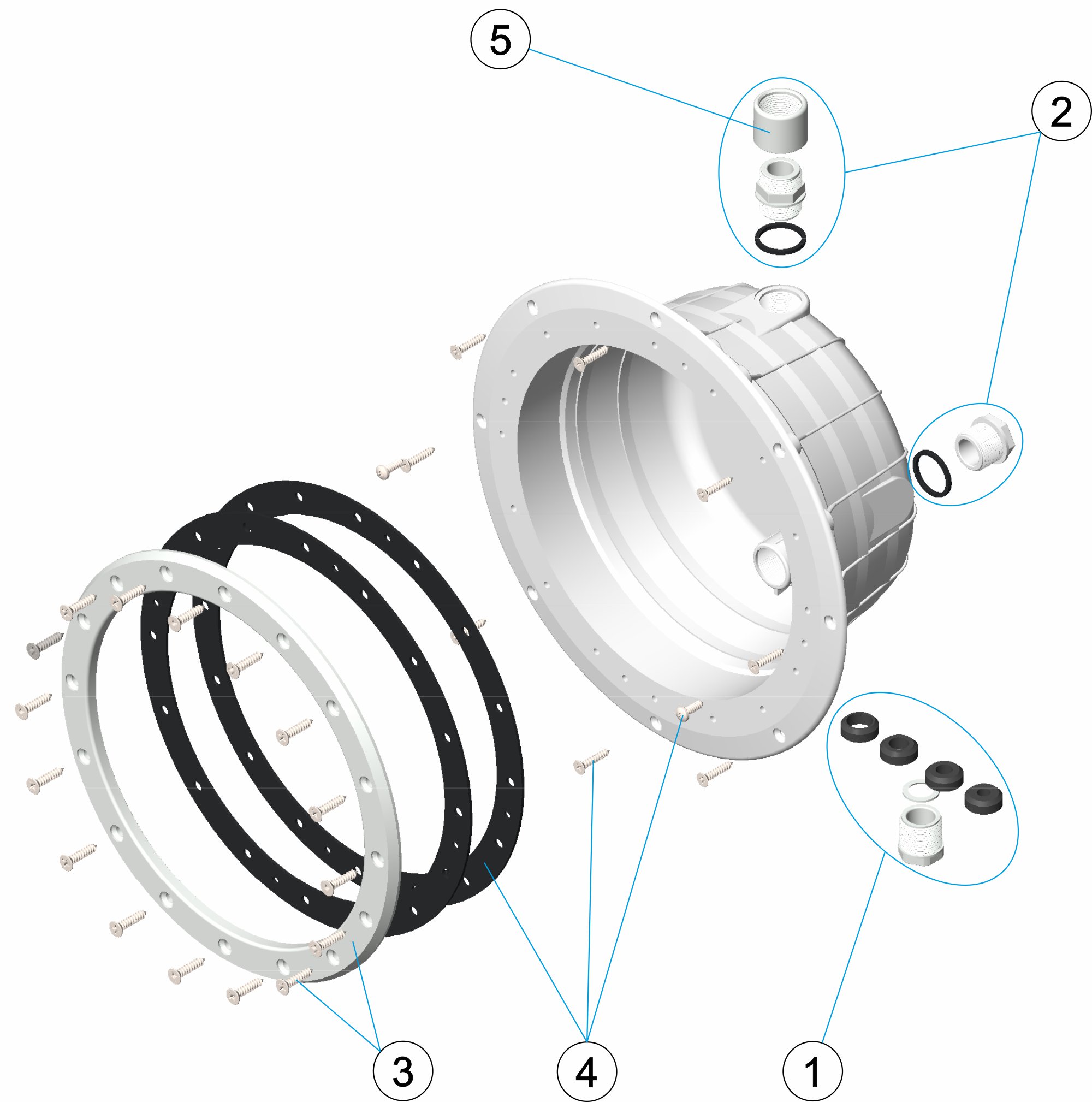 5
2
3
4
1