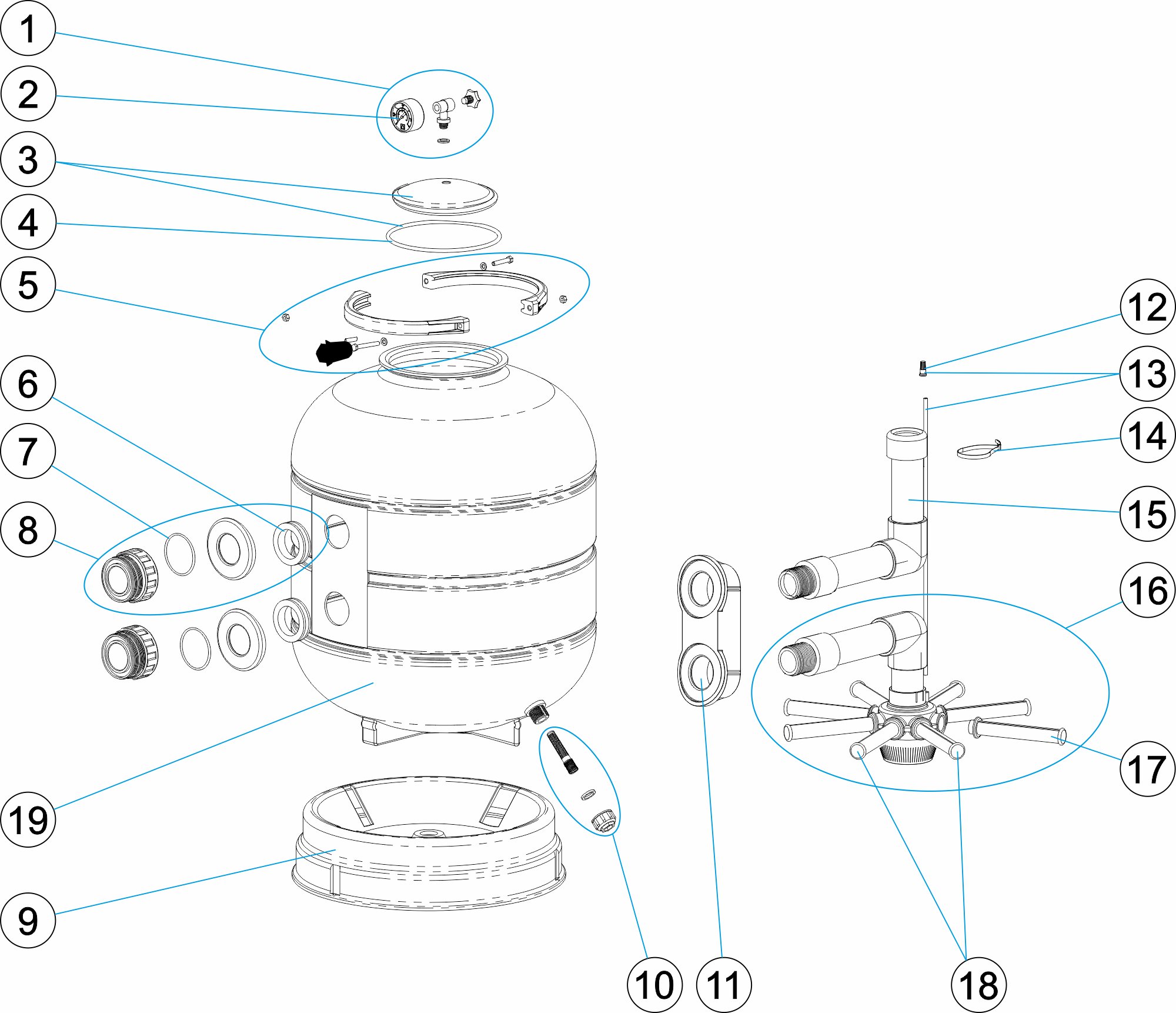 1
2
3
4
5
6
7
8
19
9
10
11
12
13
14
15
16
17
18