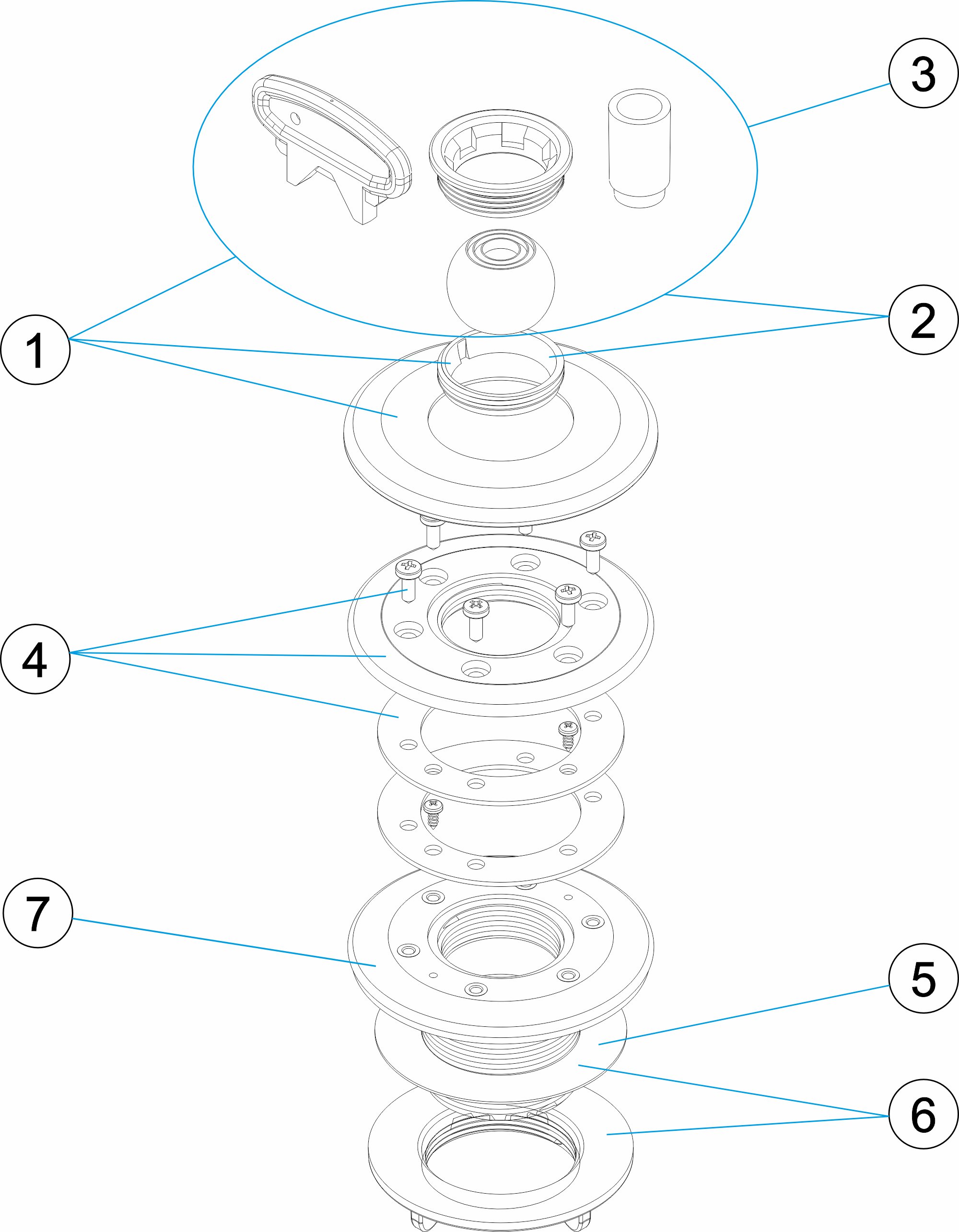 3
2
1
4
7
5
6