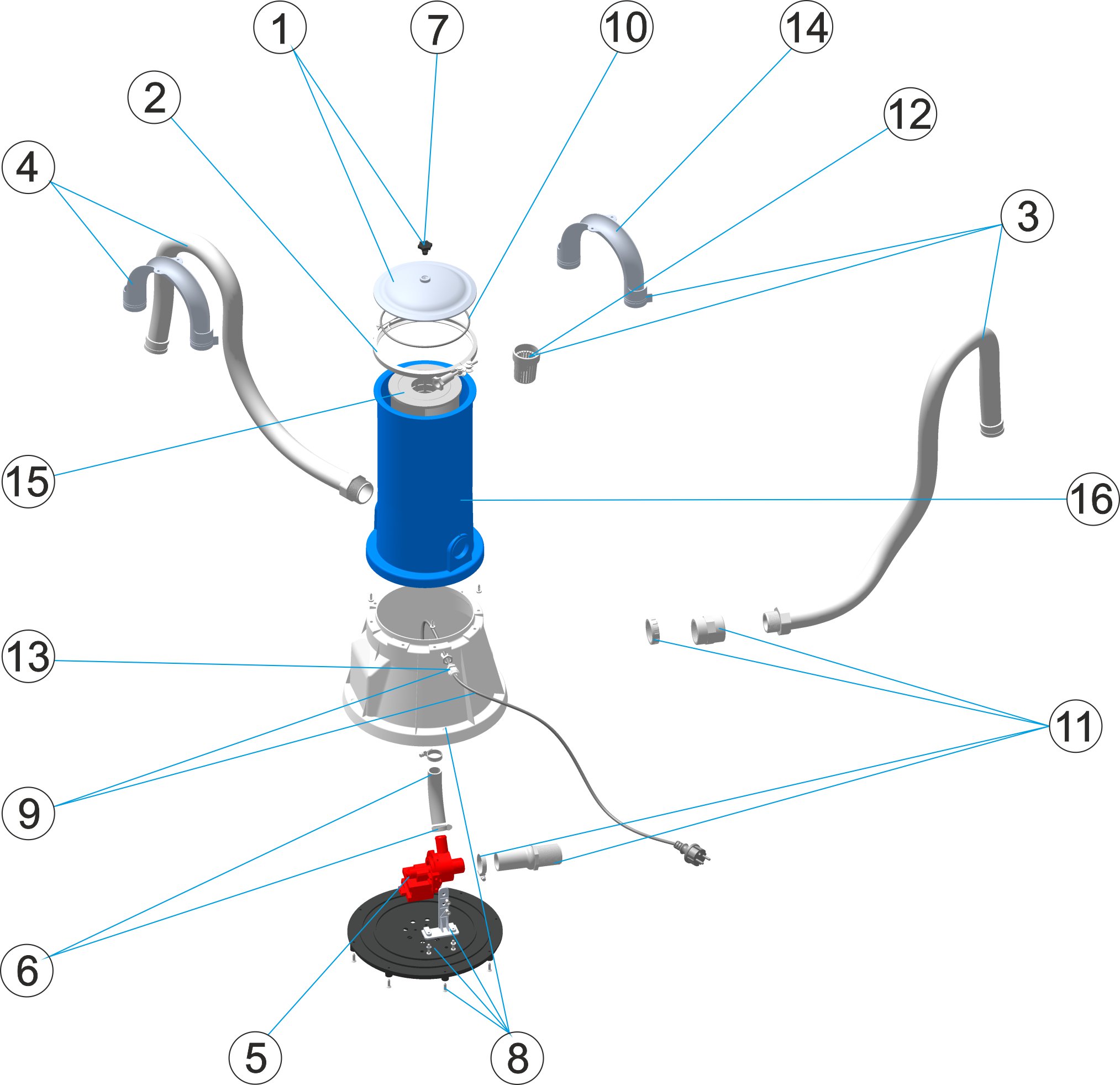 1
7
10
14
2
12
4
3
15
16
13
11
9
6
5
8