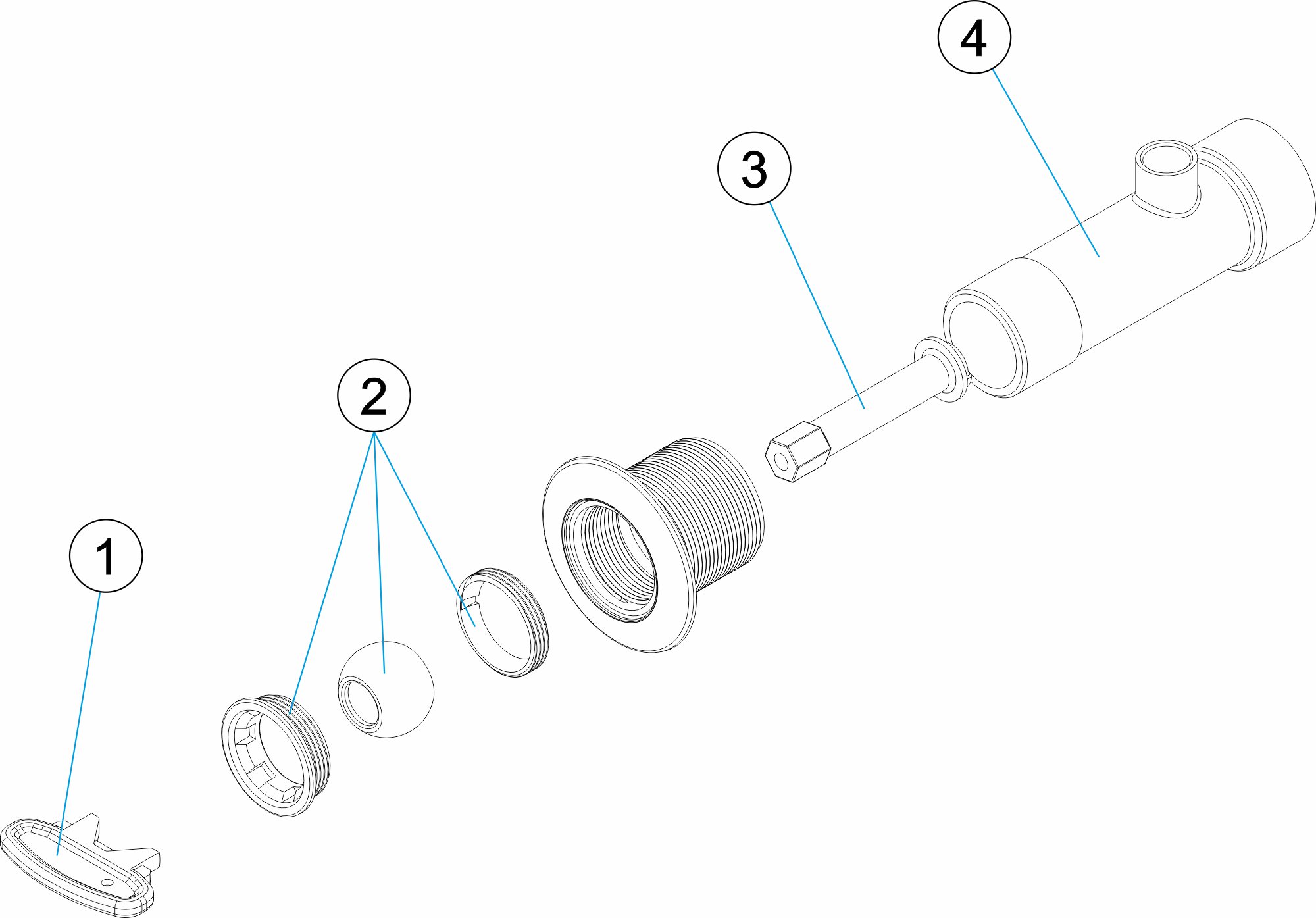 4

3

2

1