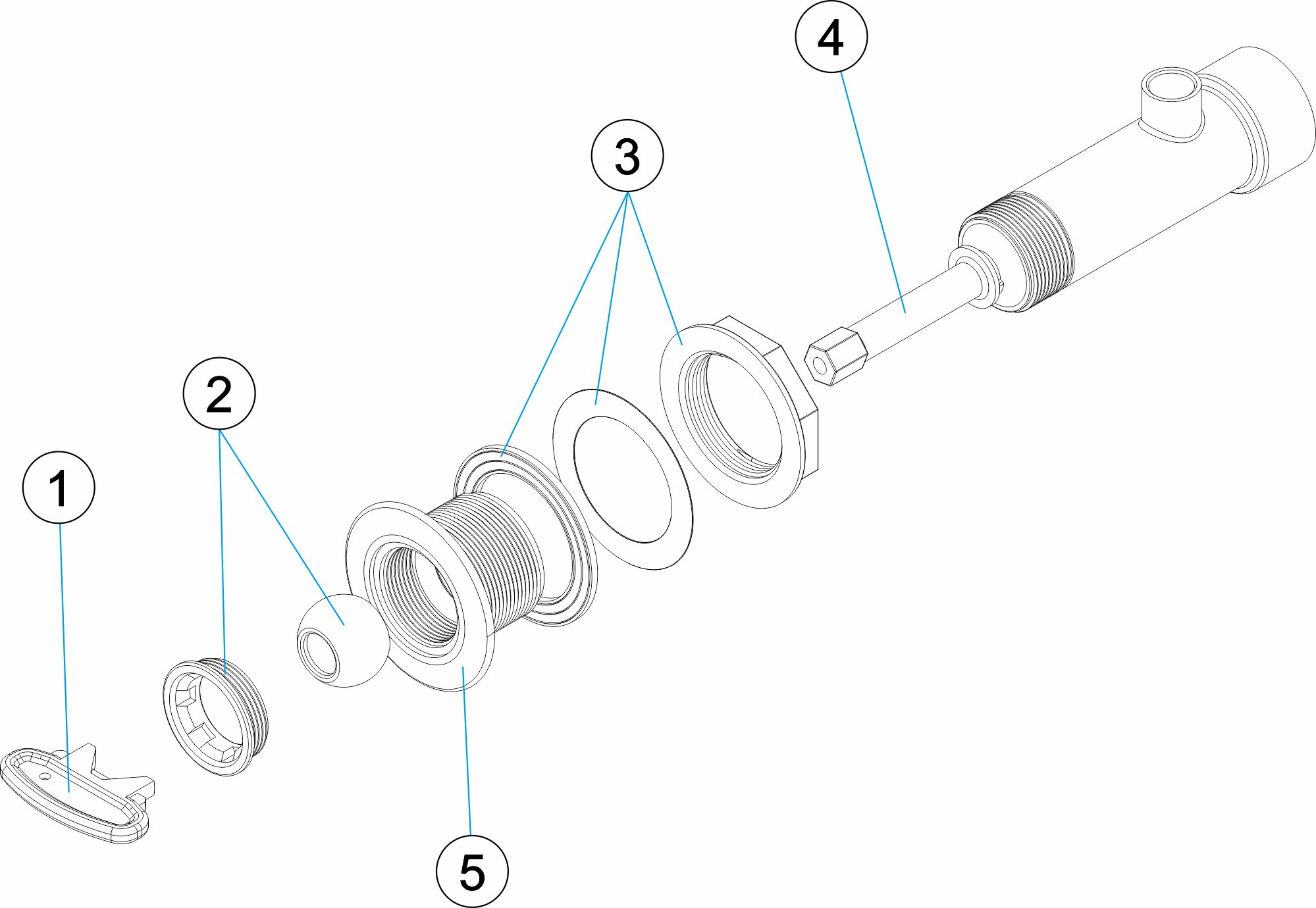 4

3

2

1

5