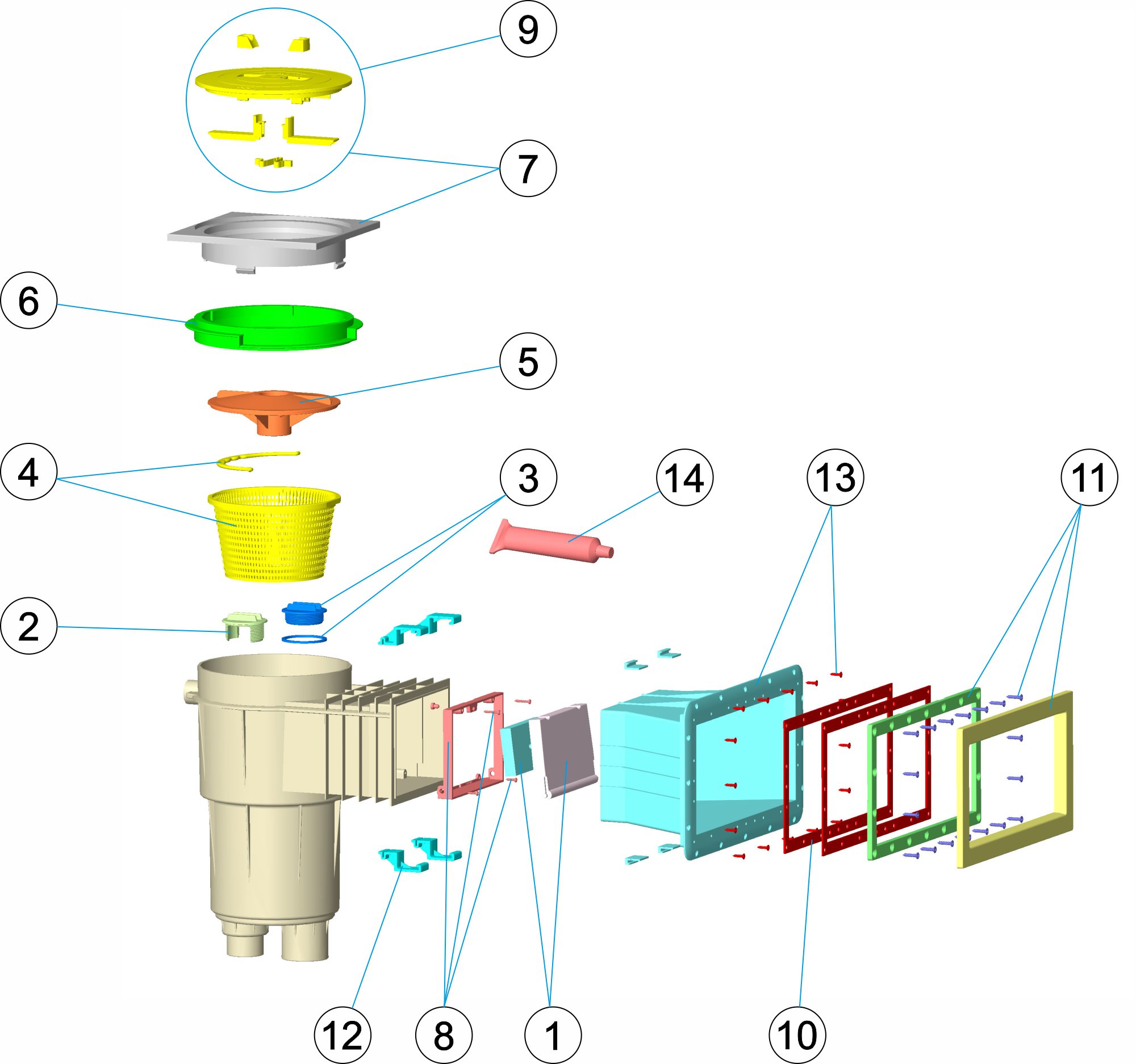 9
7
6
5
4
3
14
13
11
2
12
8
1
10