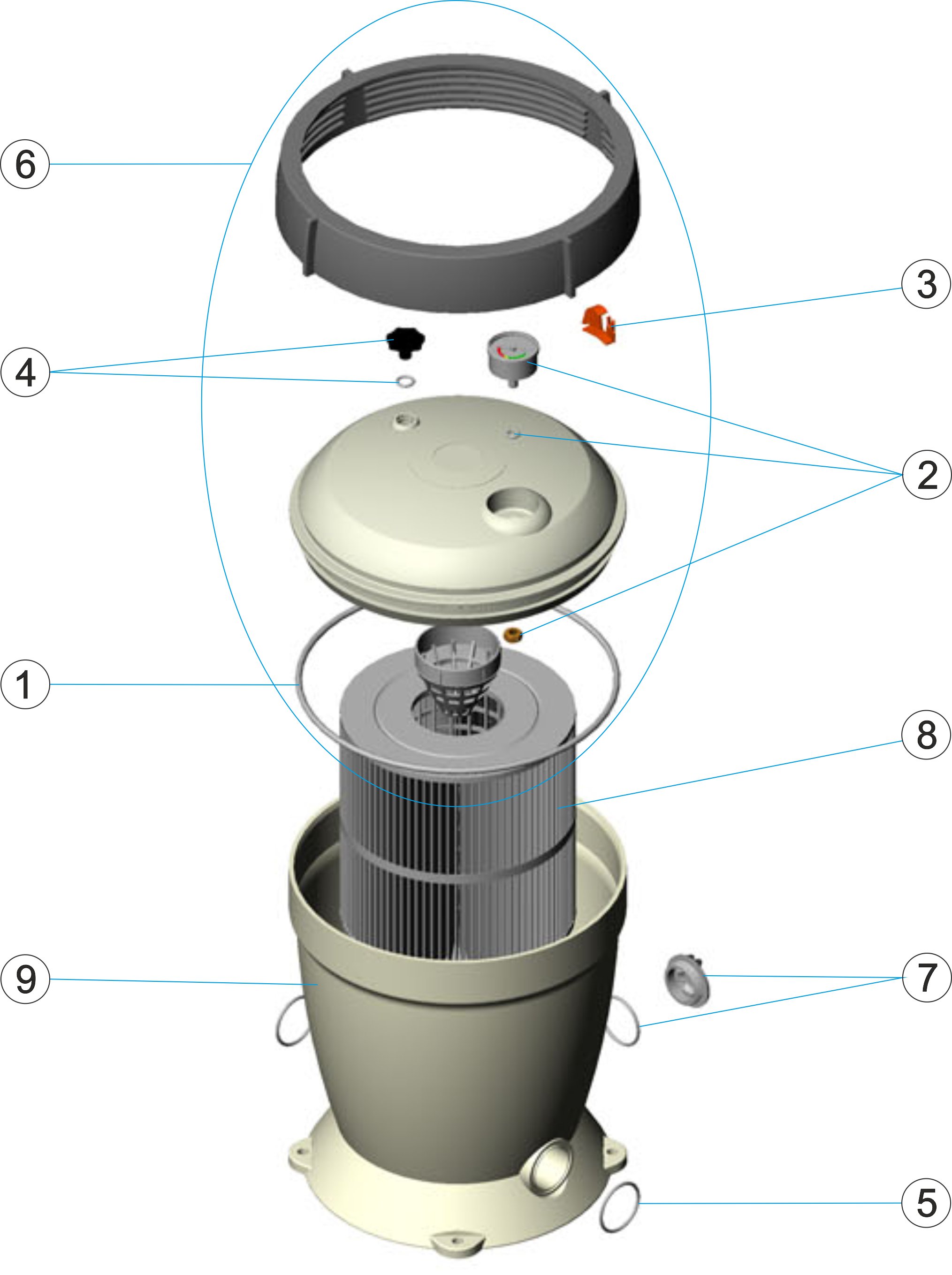 6
3
4
2
1
8
9
7
5