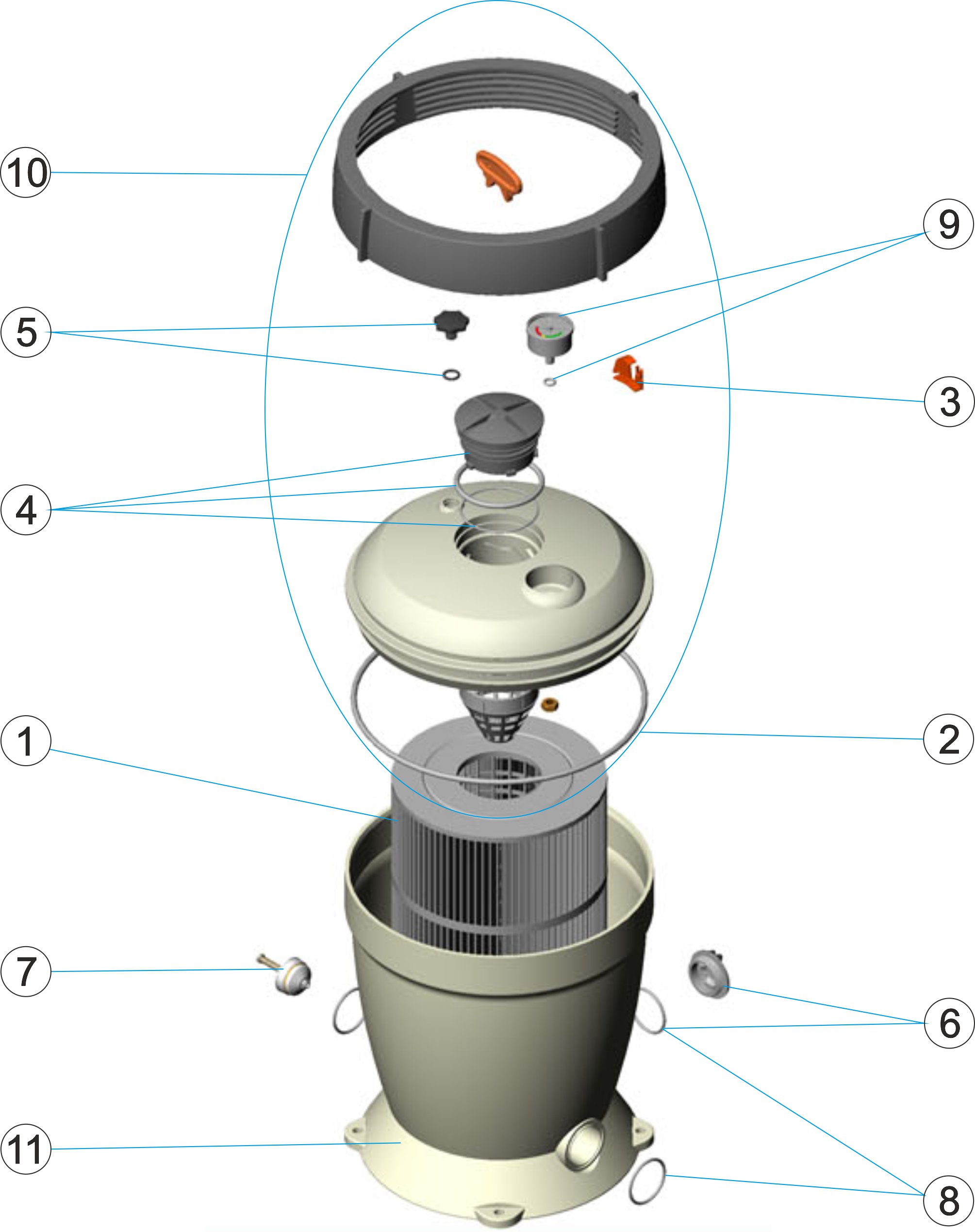 10
9
5
3
4
1
2
7
6
11
8