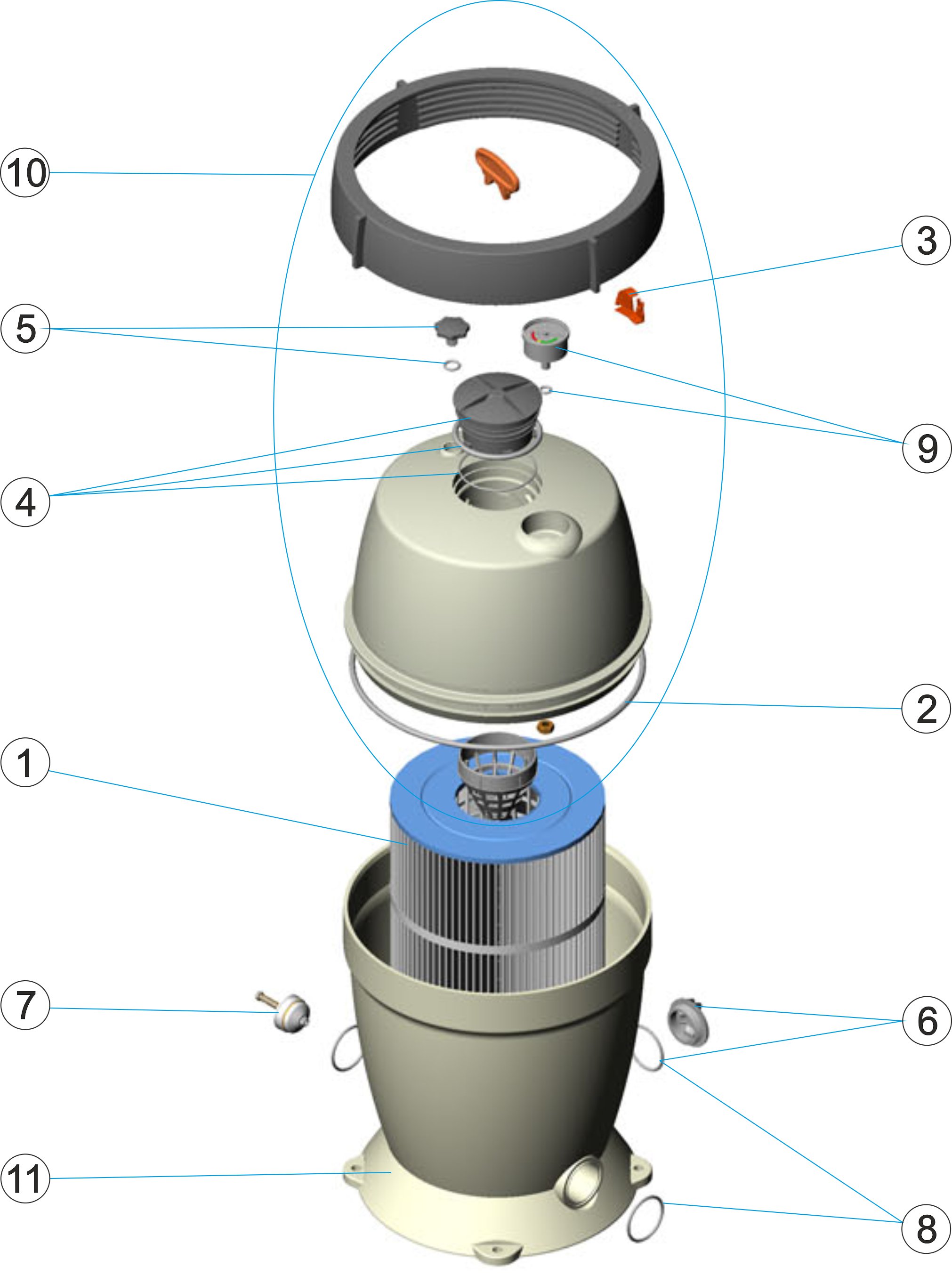 10
3
5
9
4
2
1
7
6
11
8