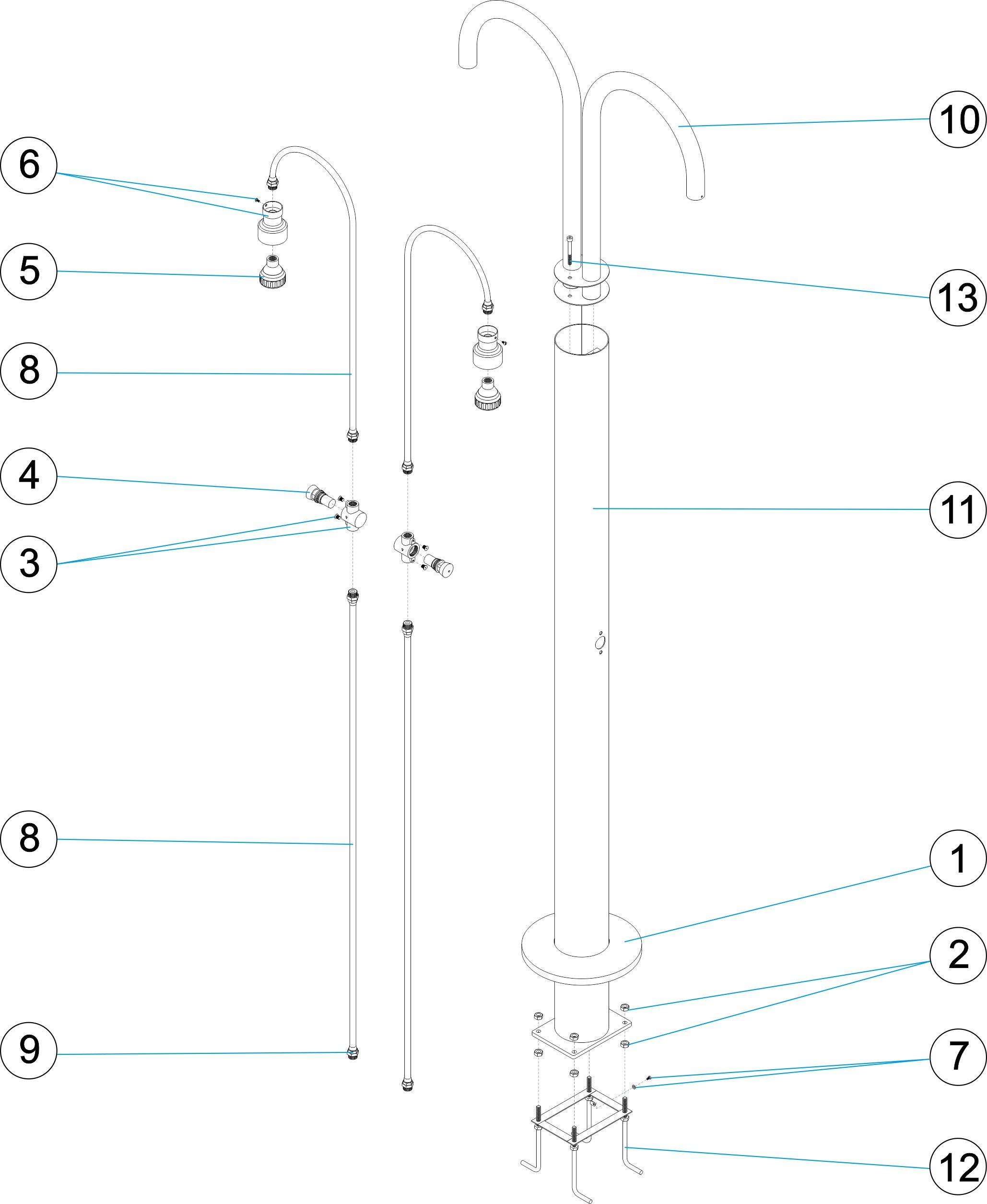 6
5
8
4
3
8
9
10
13
11
1
2
7
12