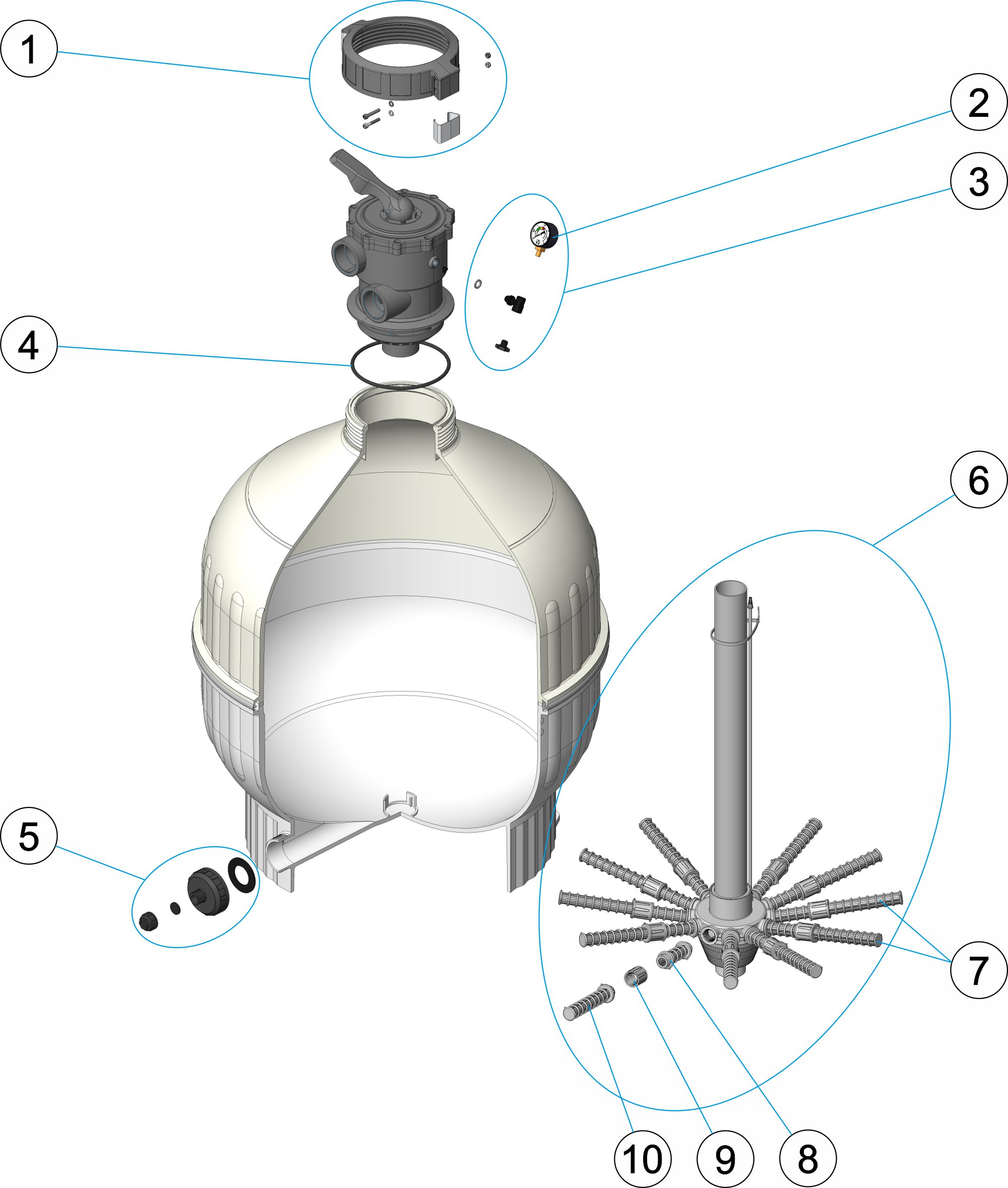 1
2
3
4
6
5
7
10
9
8