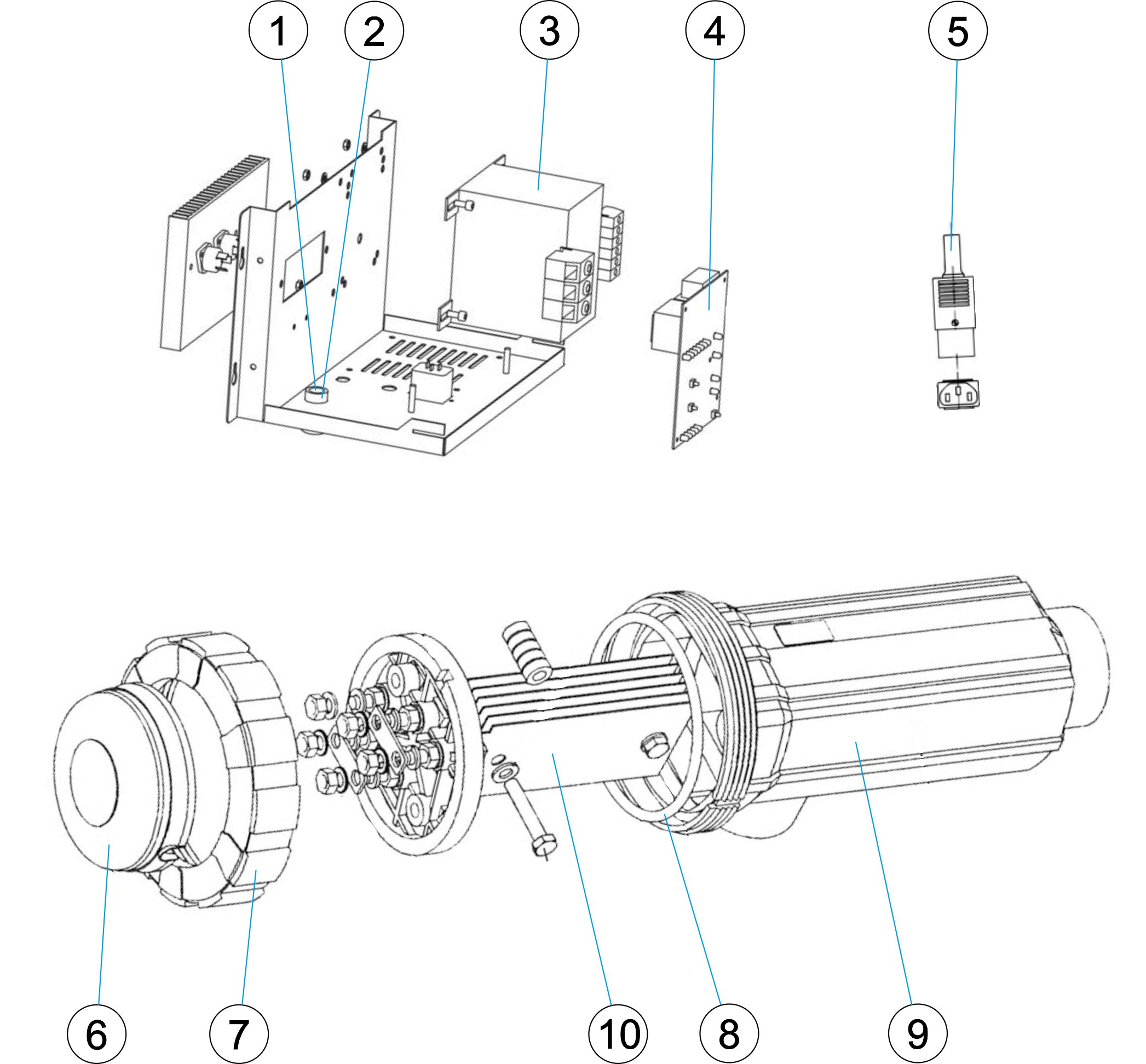 1
2
3
4
5
6
7
10
8
9