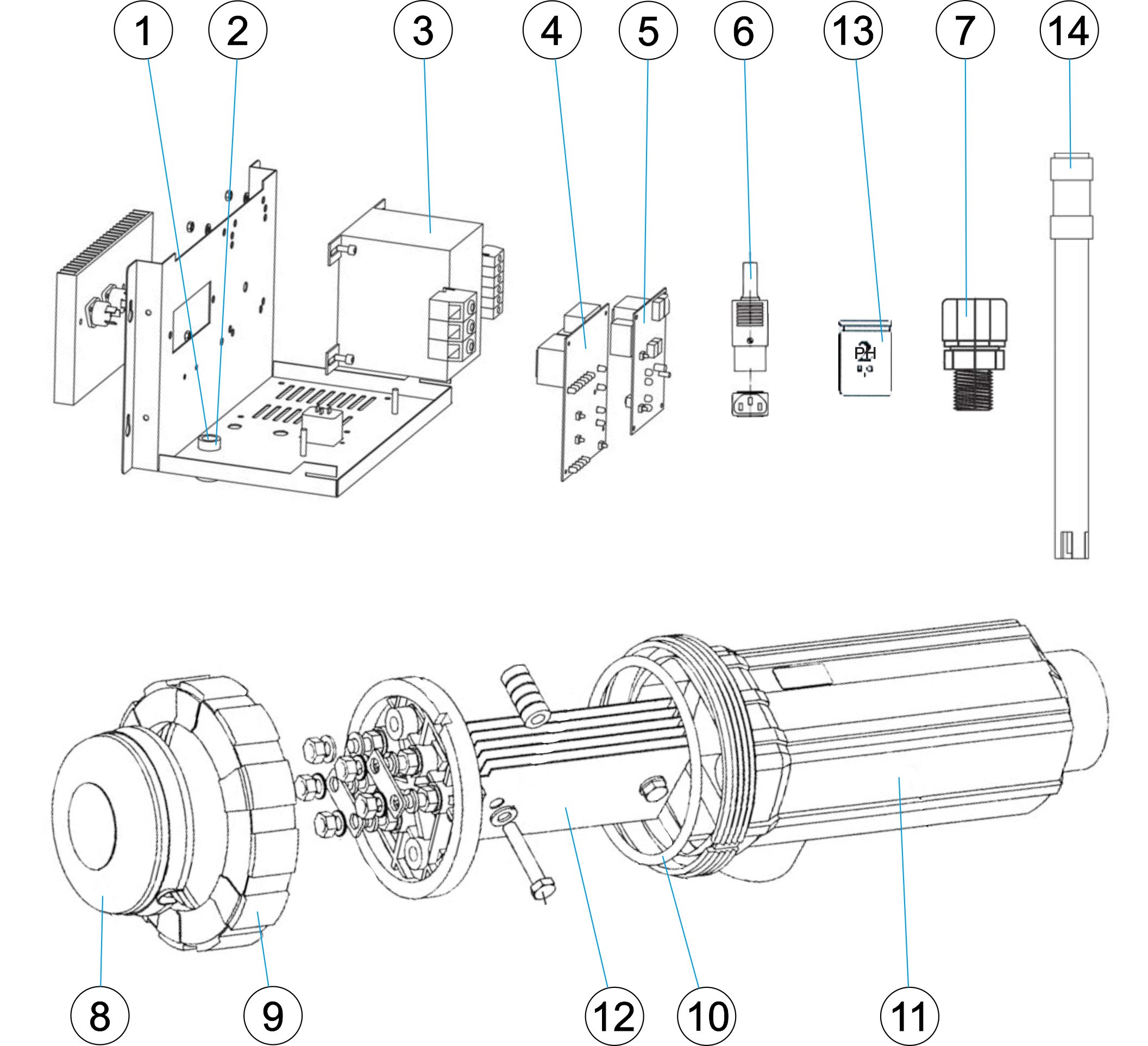 1
2
3
4
5
6
13
7
14

PH

8
9
12
10
11