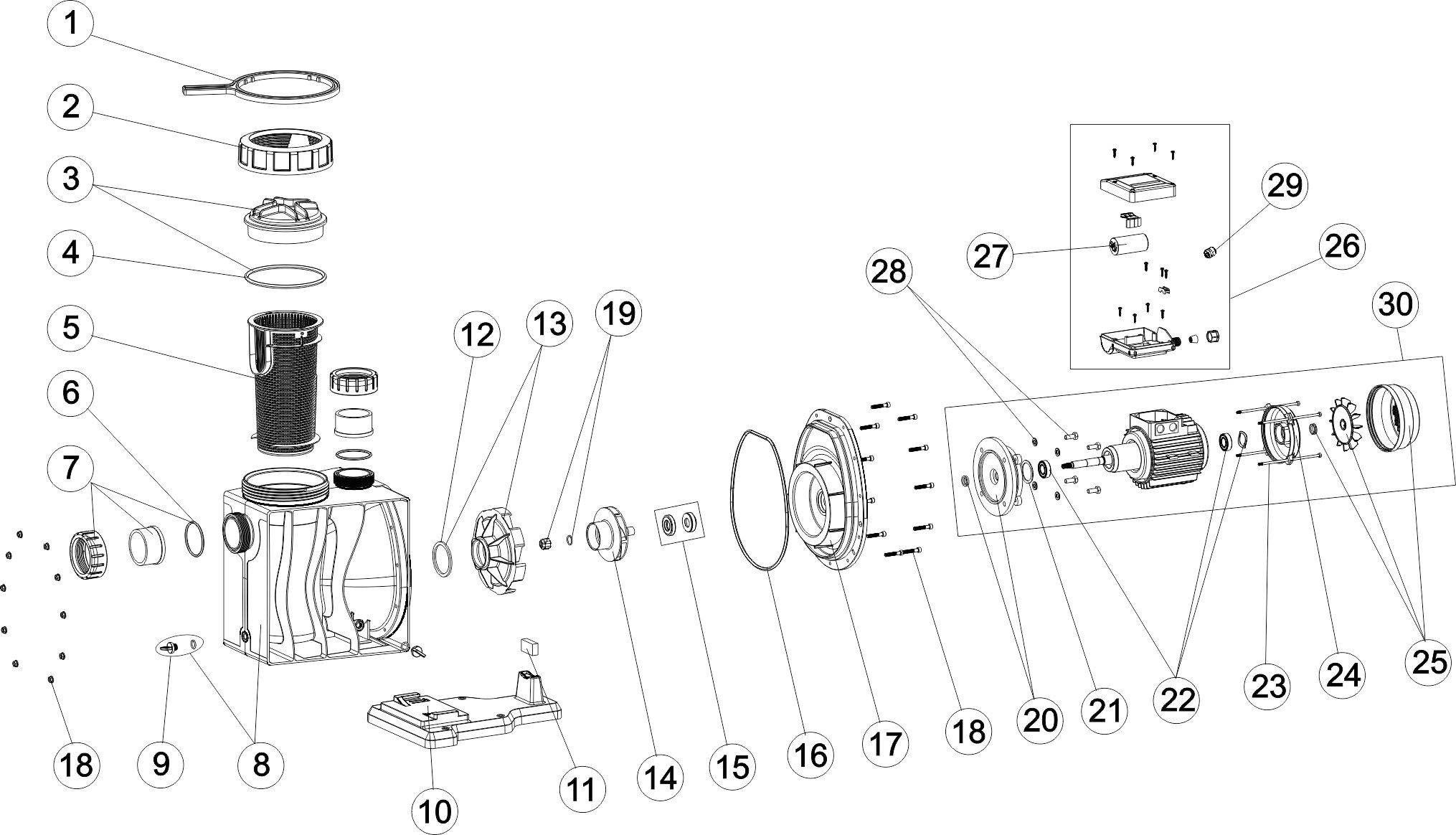 1
2
3
4
5
6
7
12
13
19
28
27
29
26
30
18
9
8
10
11
14
15
16
17
18
20
21
22
23
24
25