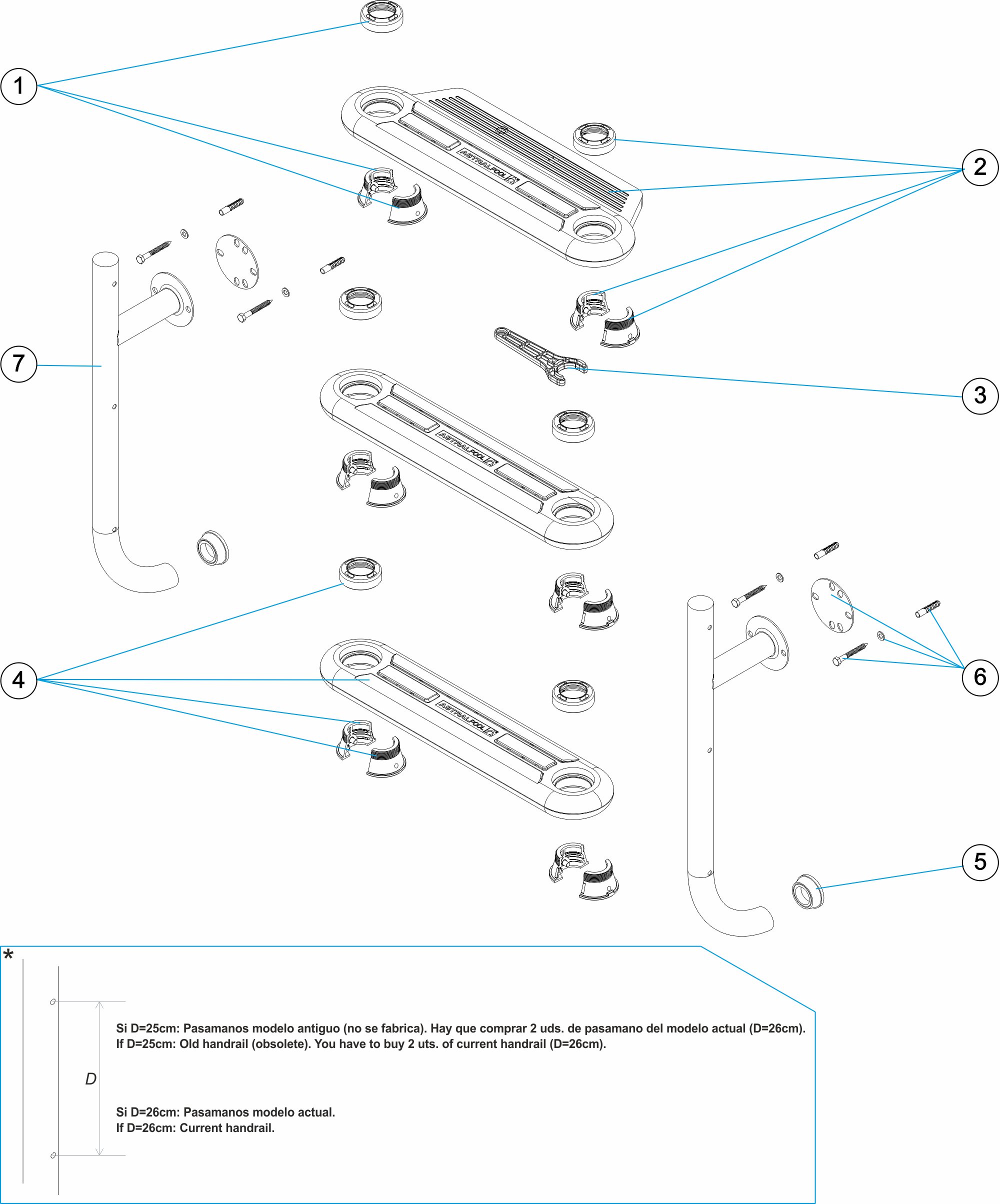 1

2

ASTRALPOOL

7

3

ASTRALPOOL

4

ASTRALPOOL

6

5

*

D

Si D=25cm: Pasamanos modelo antiguo (no se fabrica). Hay que comprar 2 uds. de pasamano del modelo actual (D=26cm).
If D=25cm: Old handrail (obsolete). You have to buy 2 uts. of current handrail (D=26cm).

Si D=26cm: Pasamanos modelo actual.
If D=26cm: Current handrail.