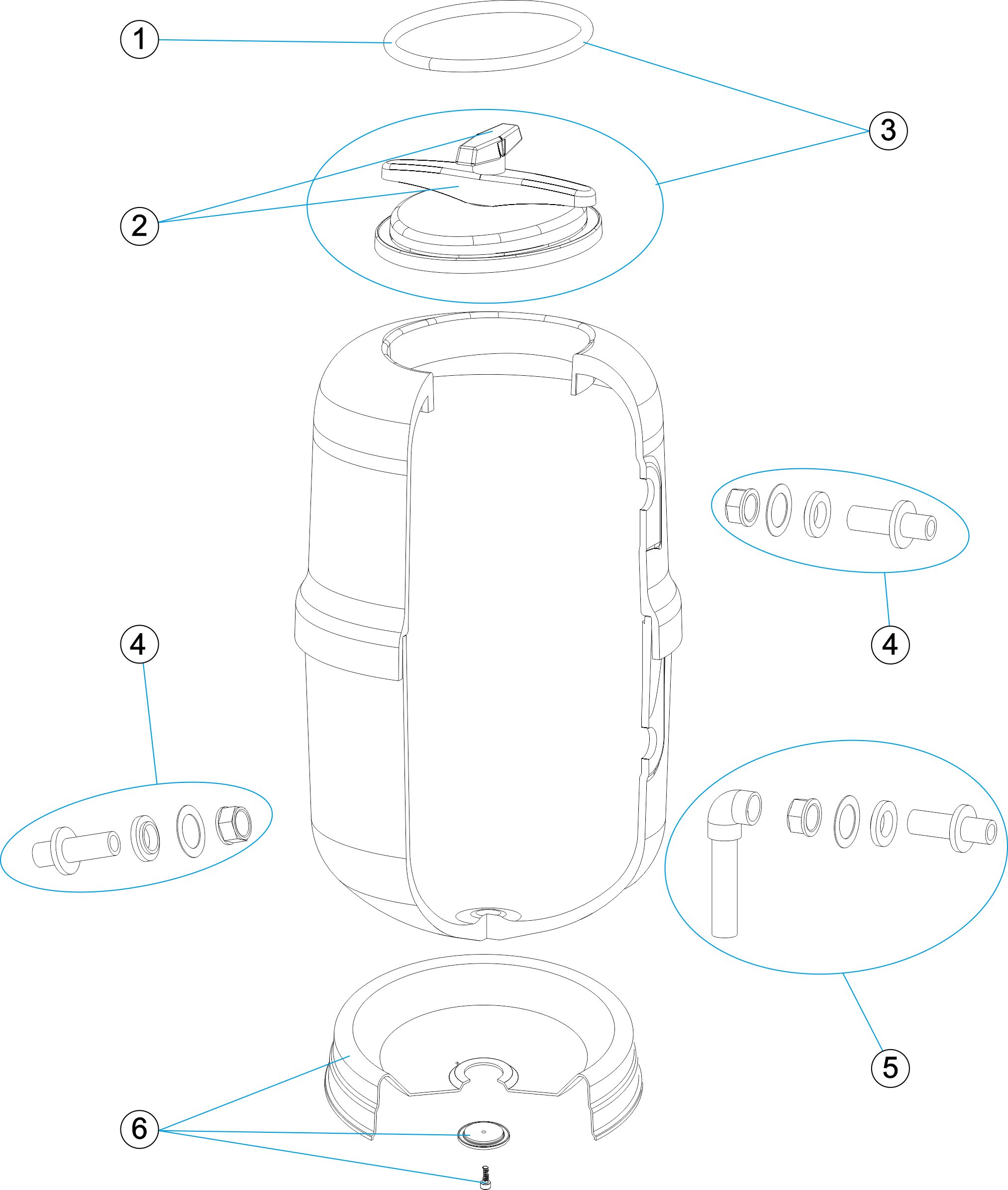 1
3
2
4
4
5
6