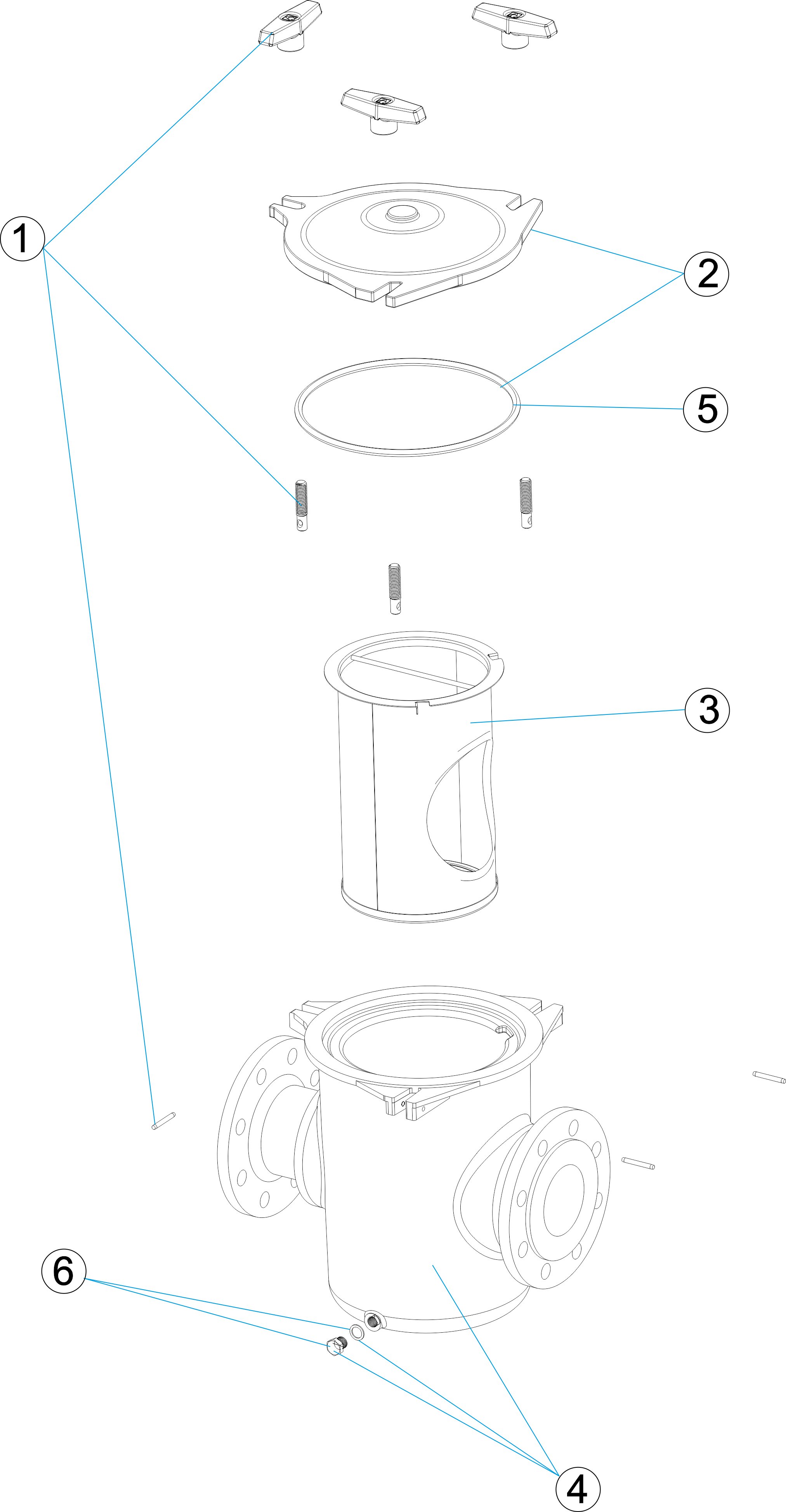 1
2
5
3
6
4