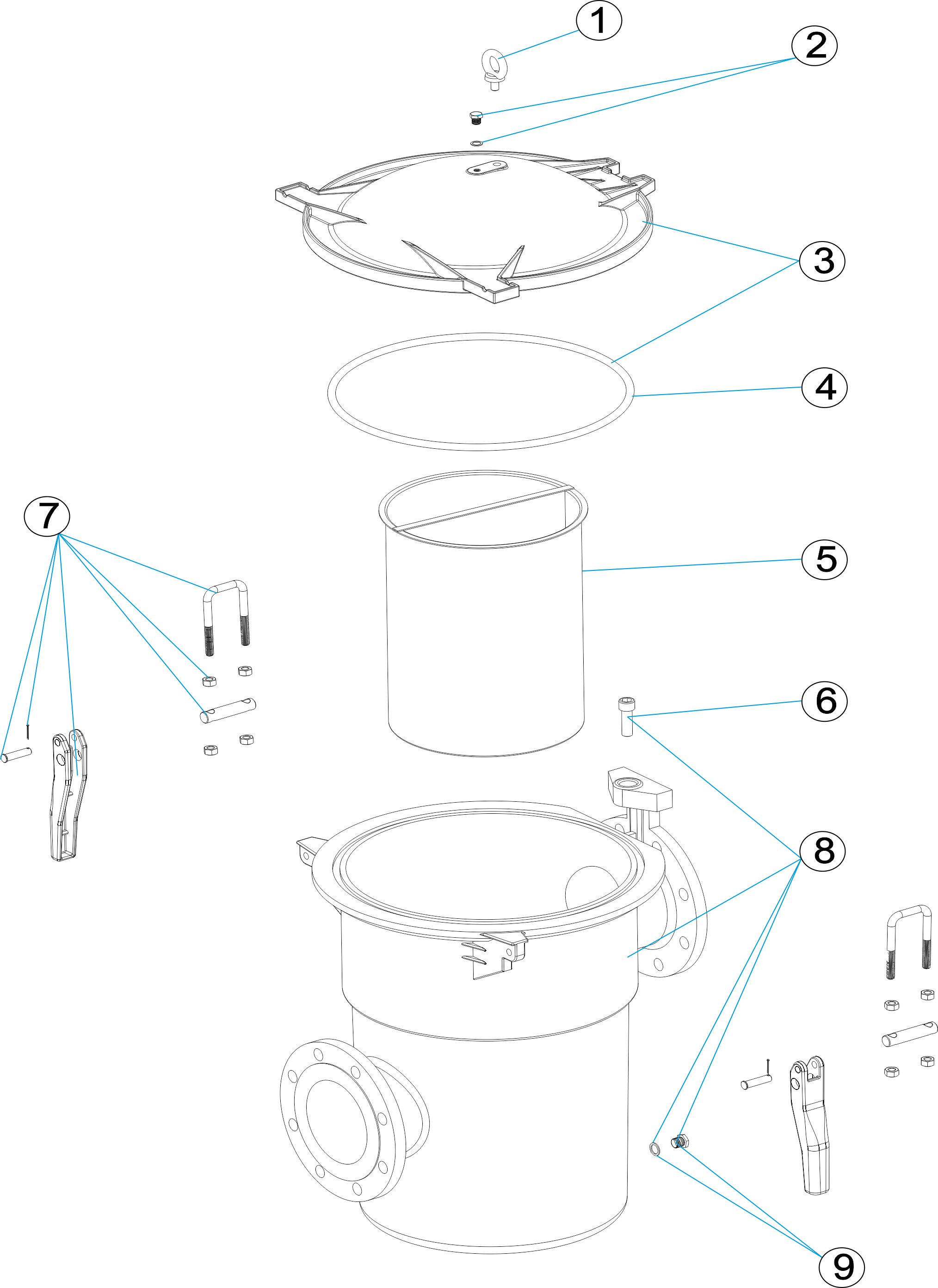 1
2
3
4
7
5
6
8
9