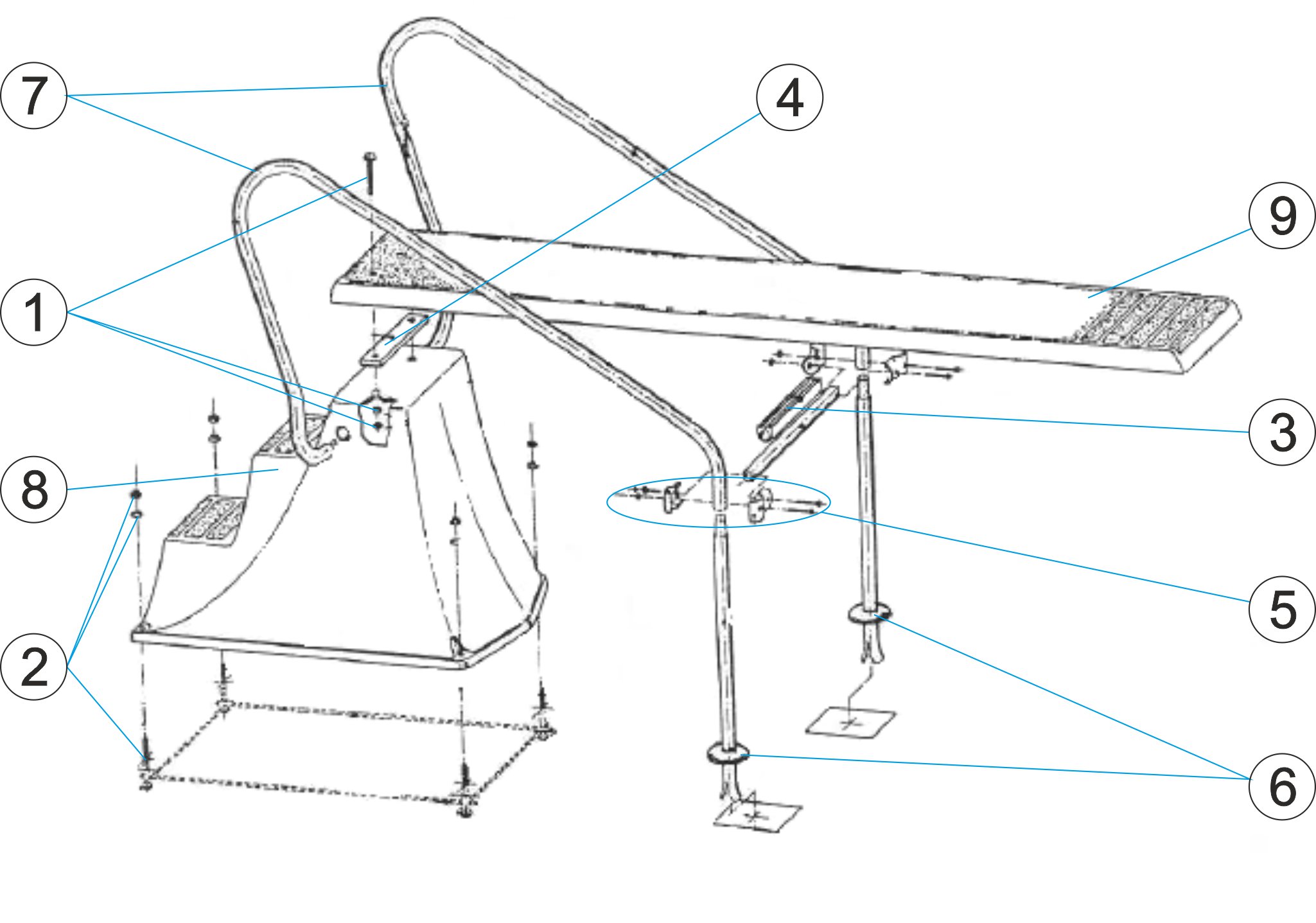 7
4
9
1
3
8
5
2
6