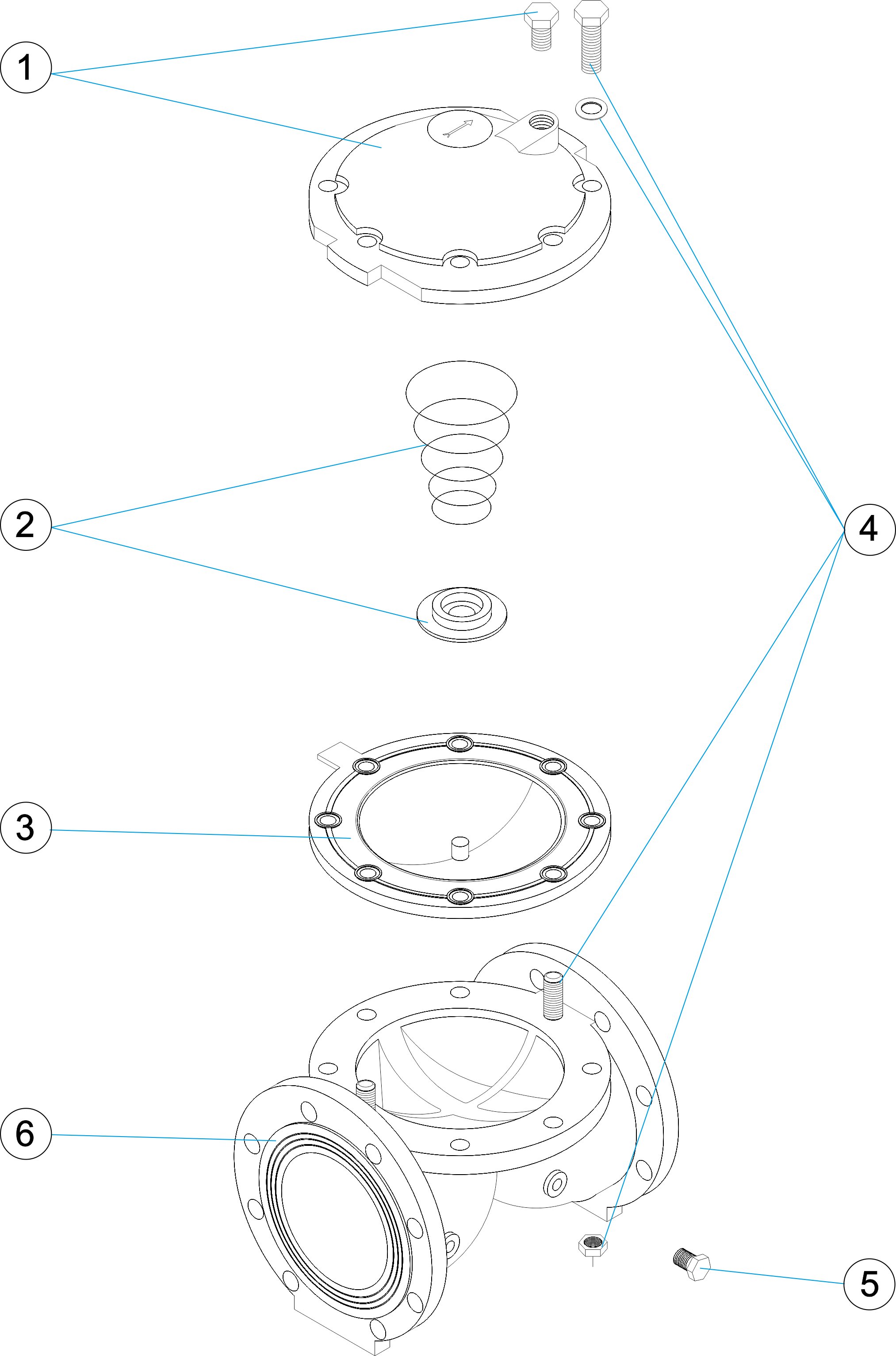 1
2
4
3
6
5