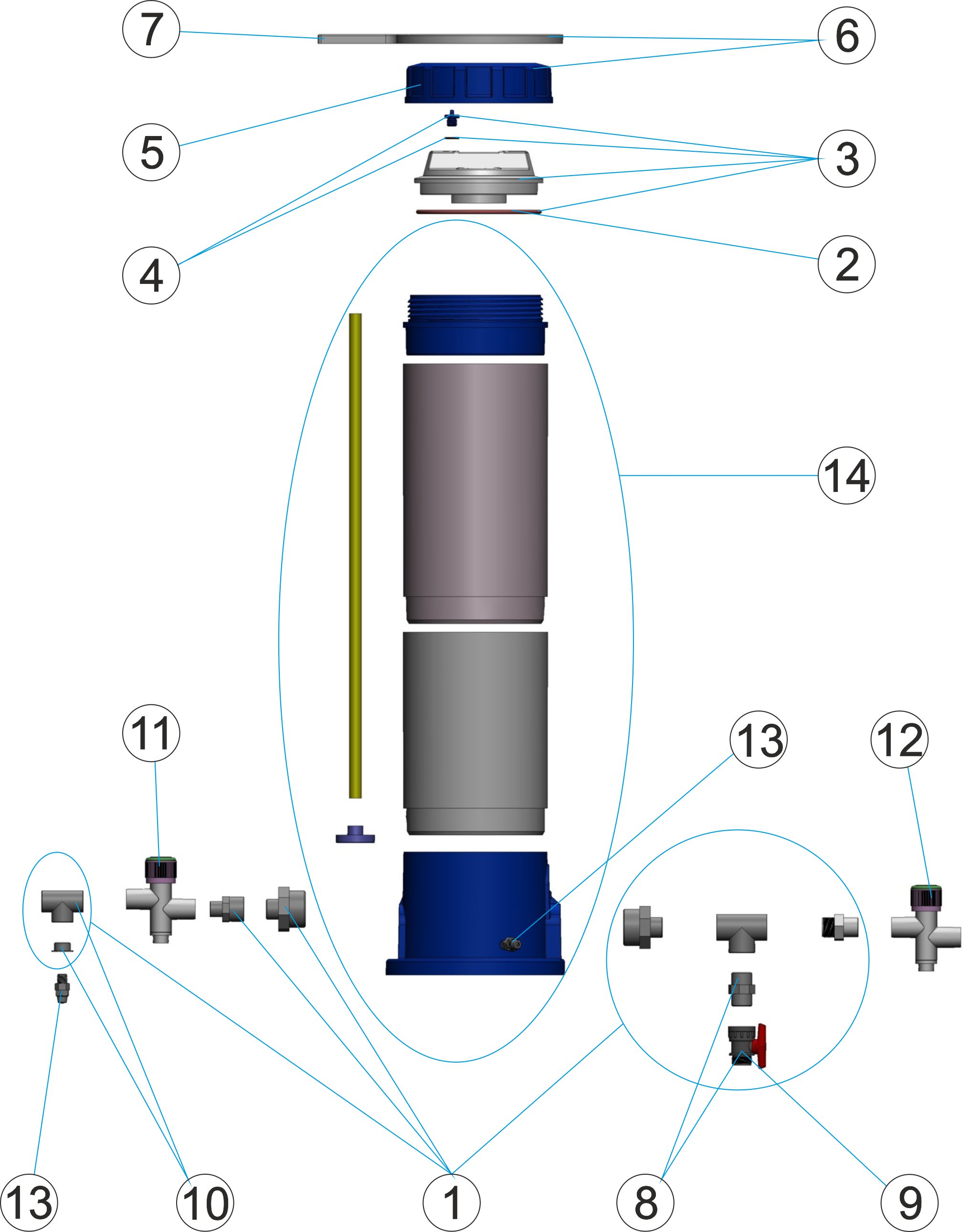 7
6
5
3
4
2
14
11
13
12
13
10
1
8
9