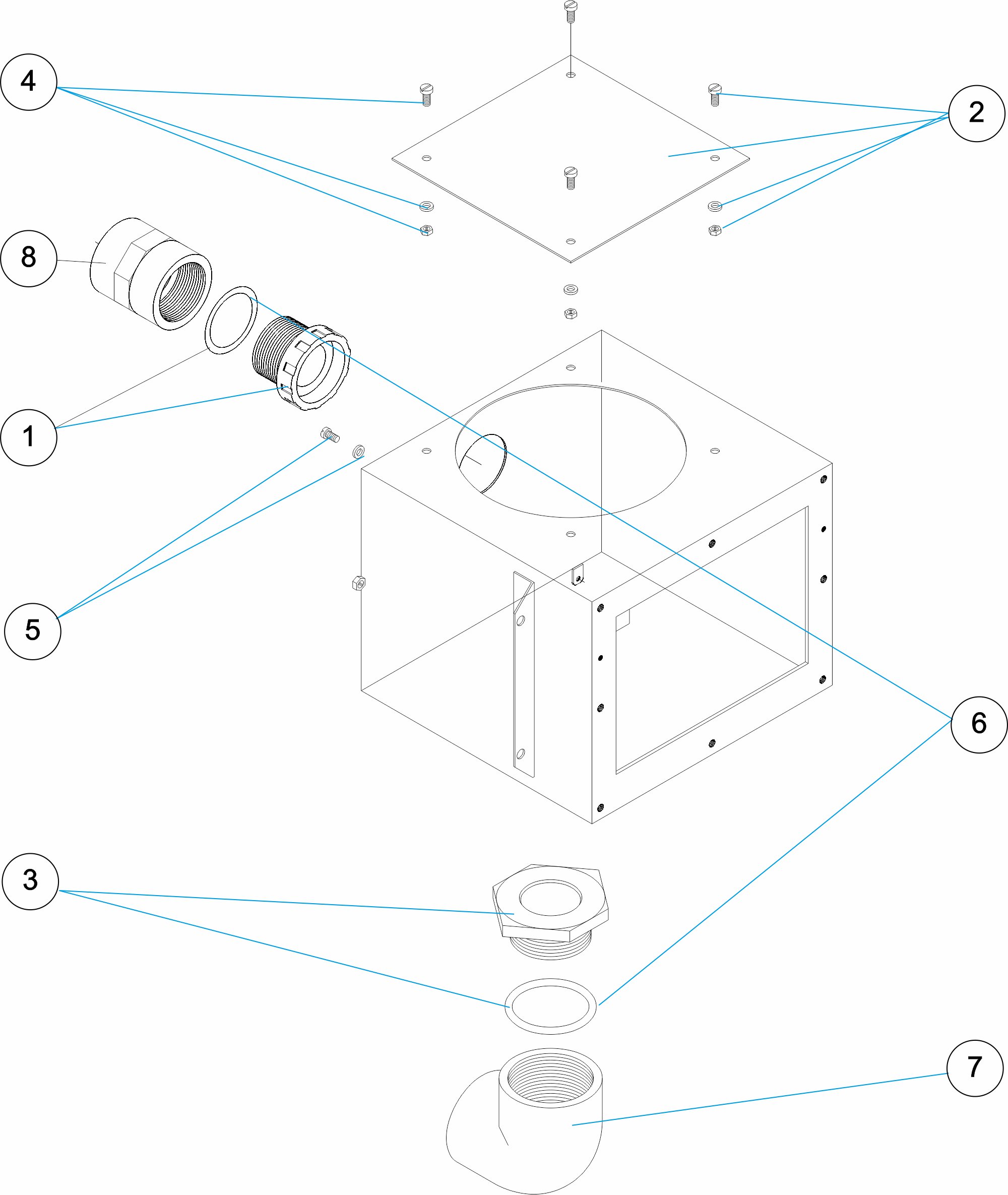 4
2
8
1
5
6
3
7