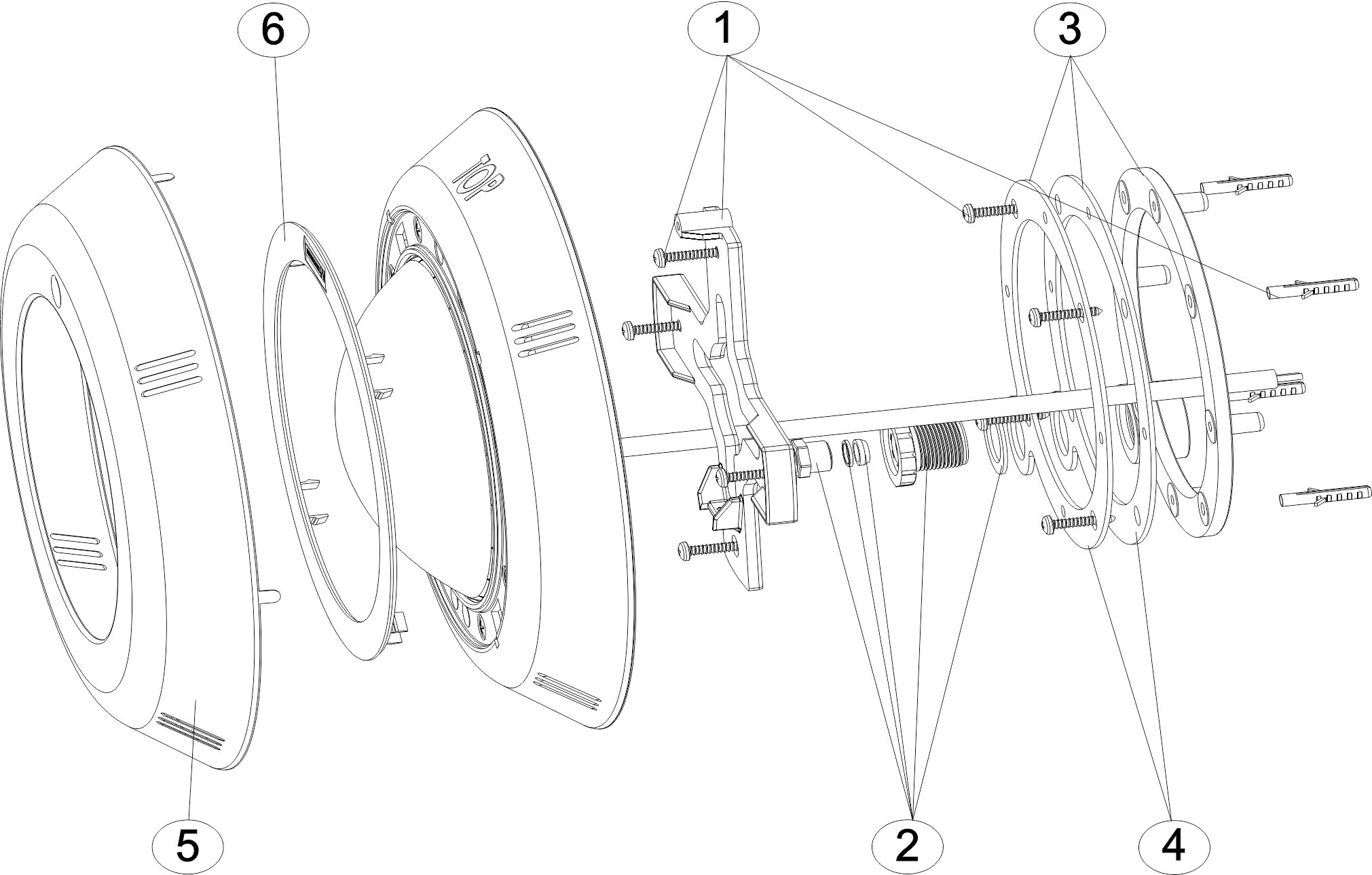 6
1
3
TOP
5
2
4