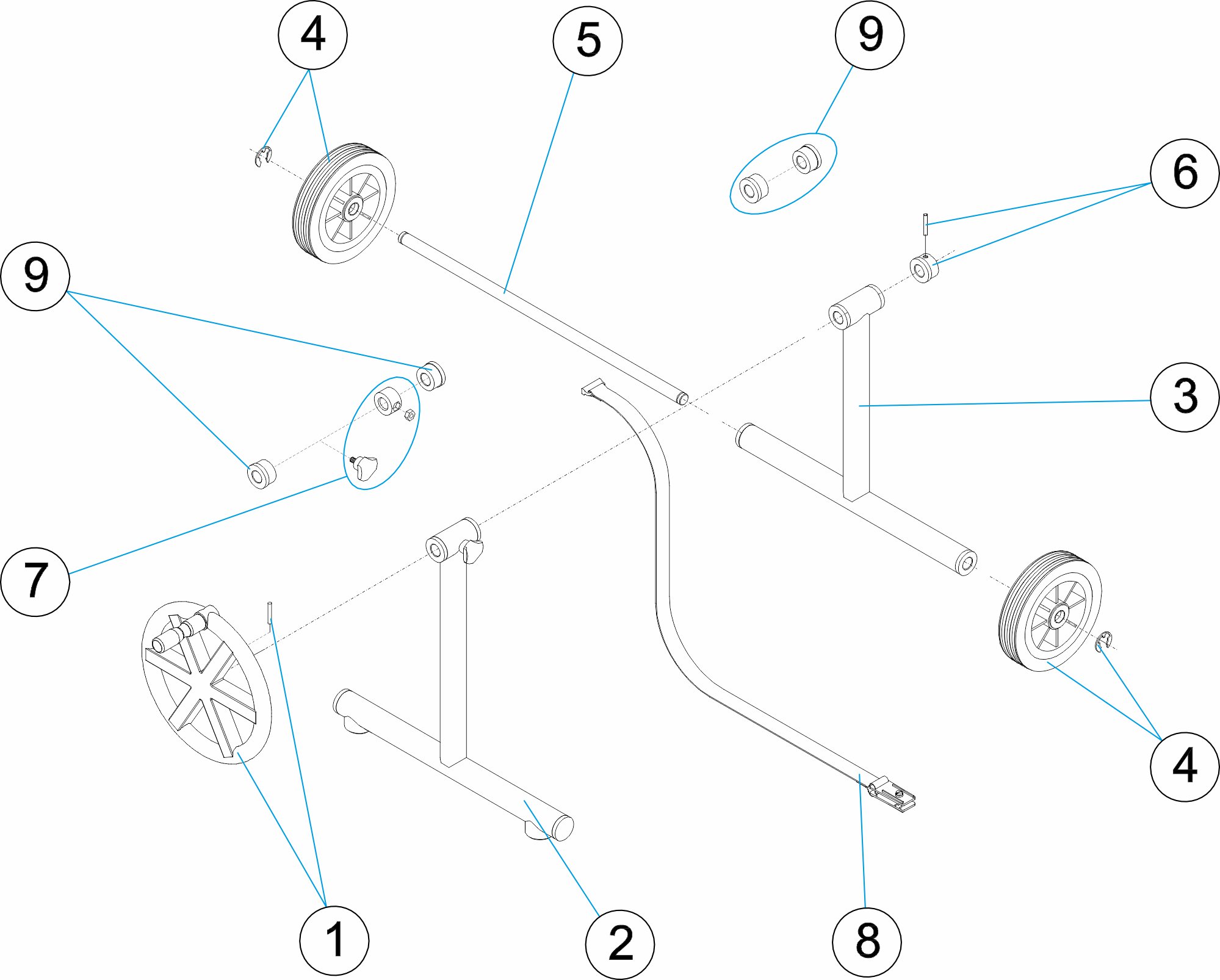 4
5
9
6
9
3
7
4
1
2
8