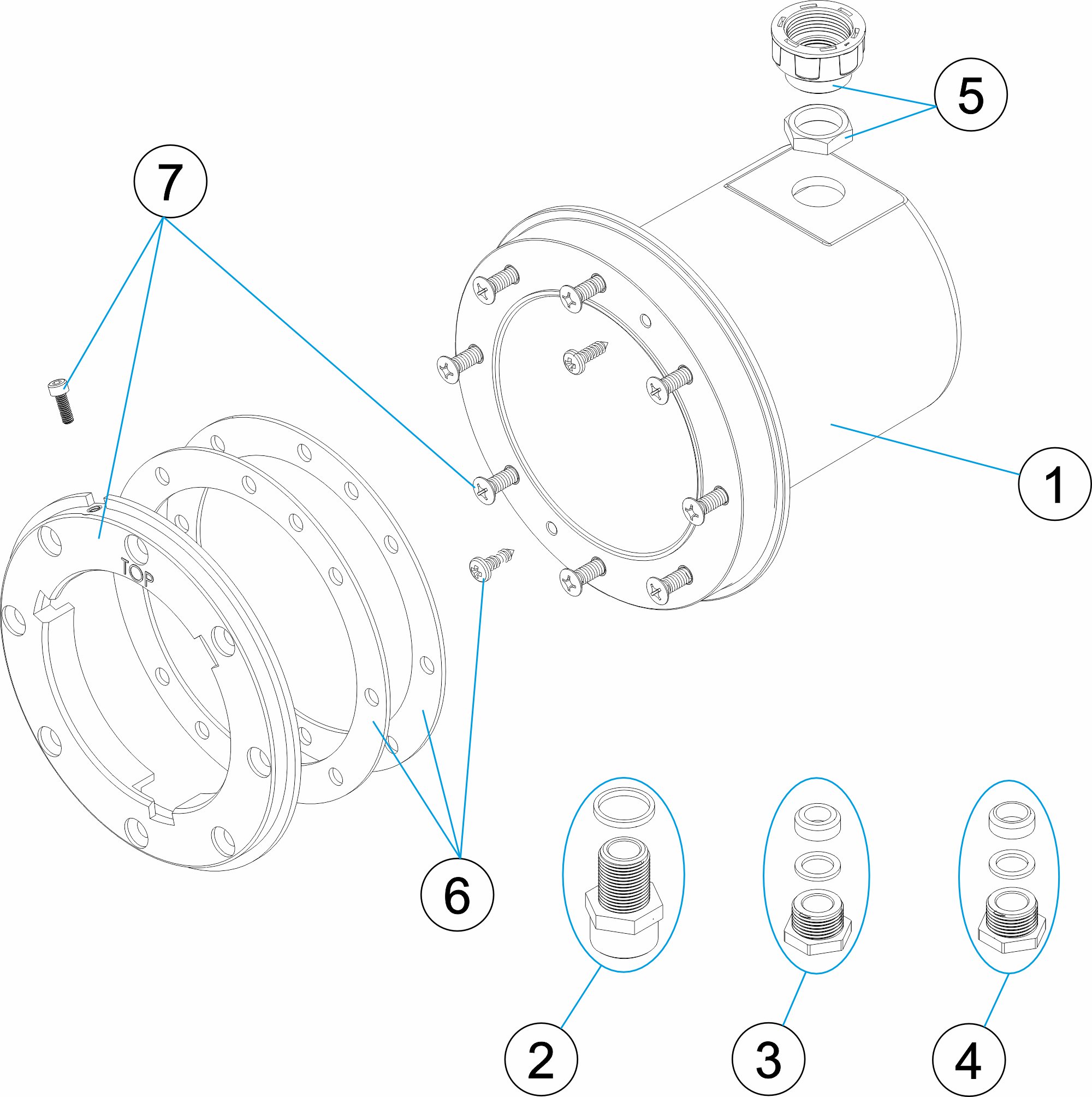 5

7

1

TOP

6

2

3

4