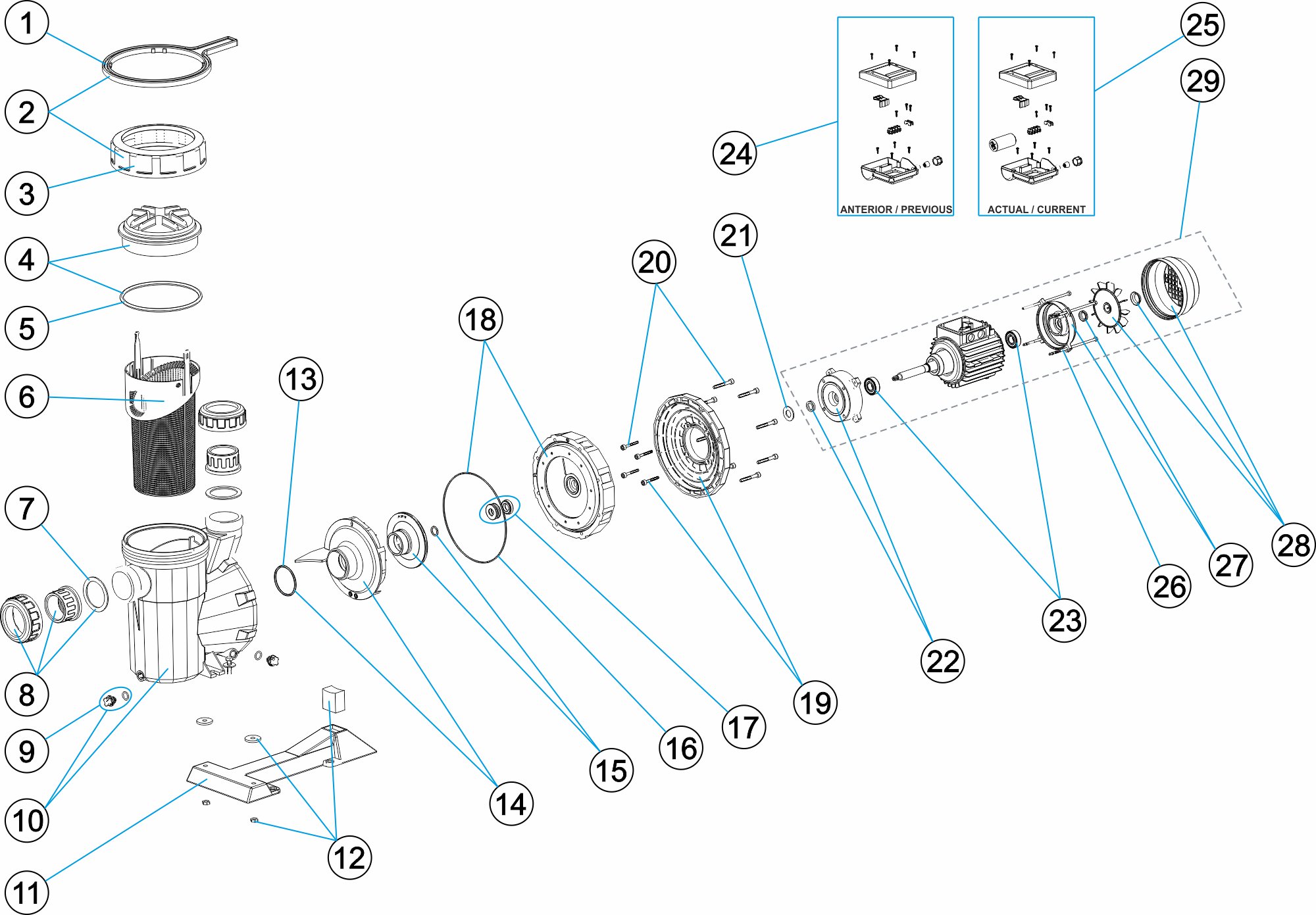 1
2
3
4
5
6
7
8
9
10
11
12
13
14
15
16
17
18
19
20
21
22
23
24
ANTERIOR / PREVIOUS
ACTUAL / CURRENT
25
29
26
27
28