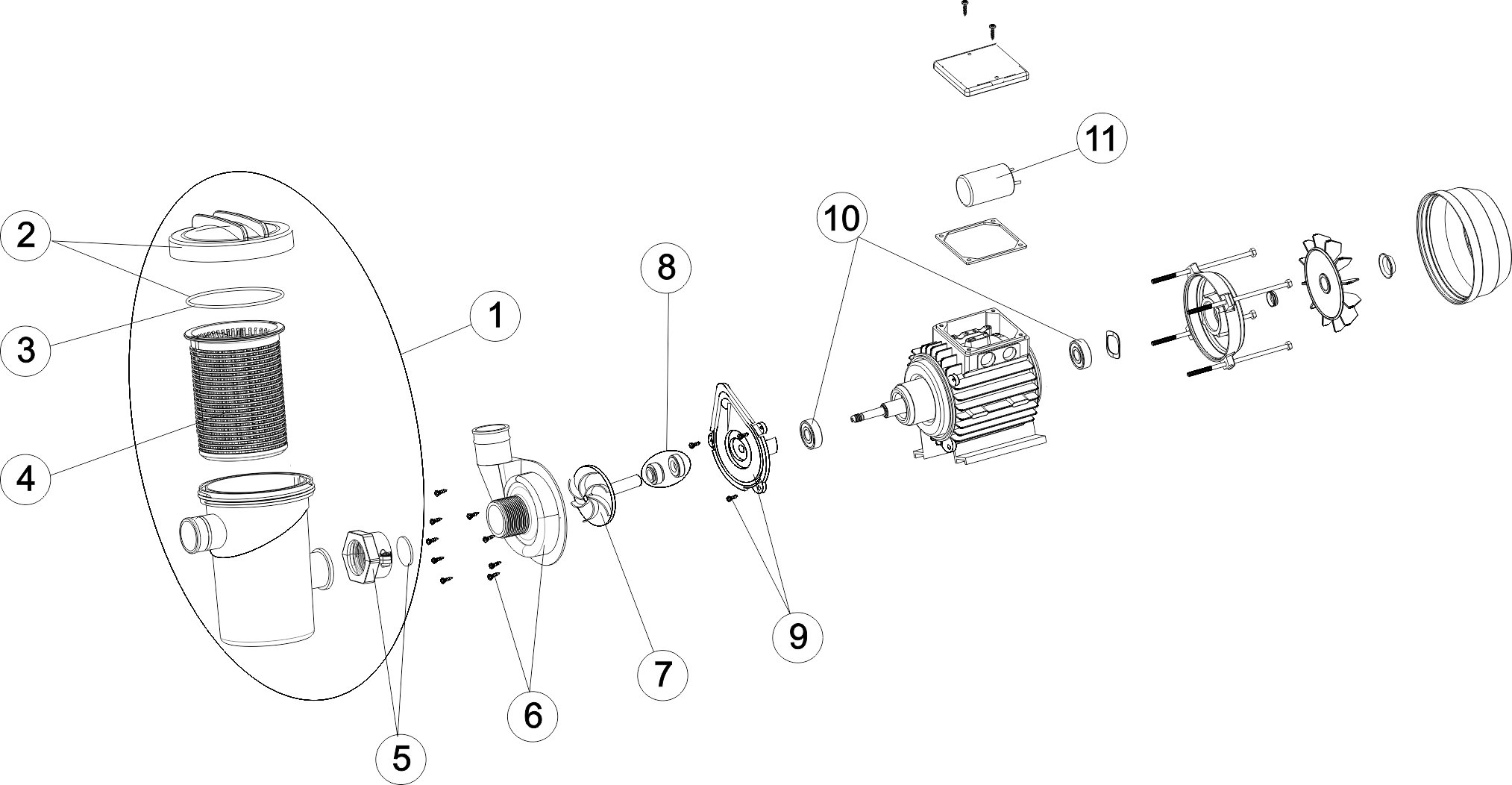 2
3
4
1
5
6
7
8
9
10
11