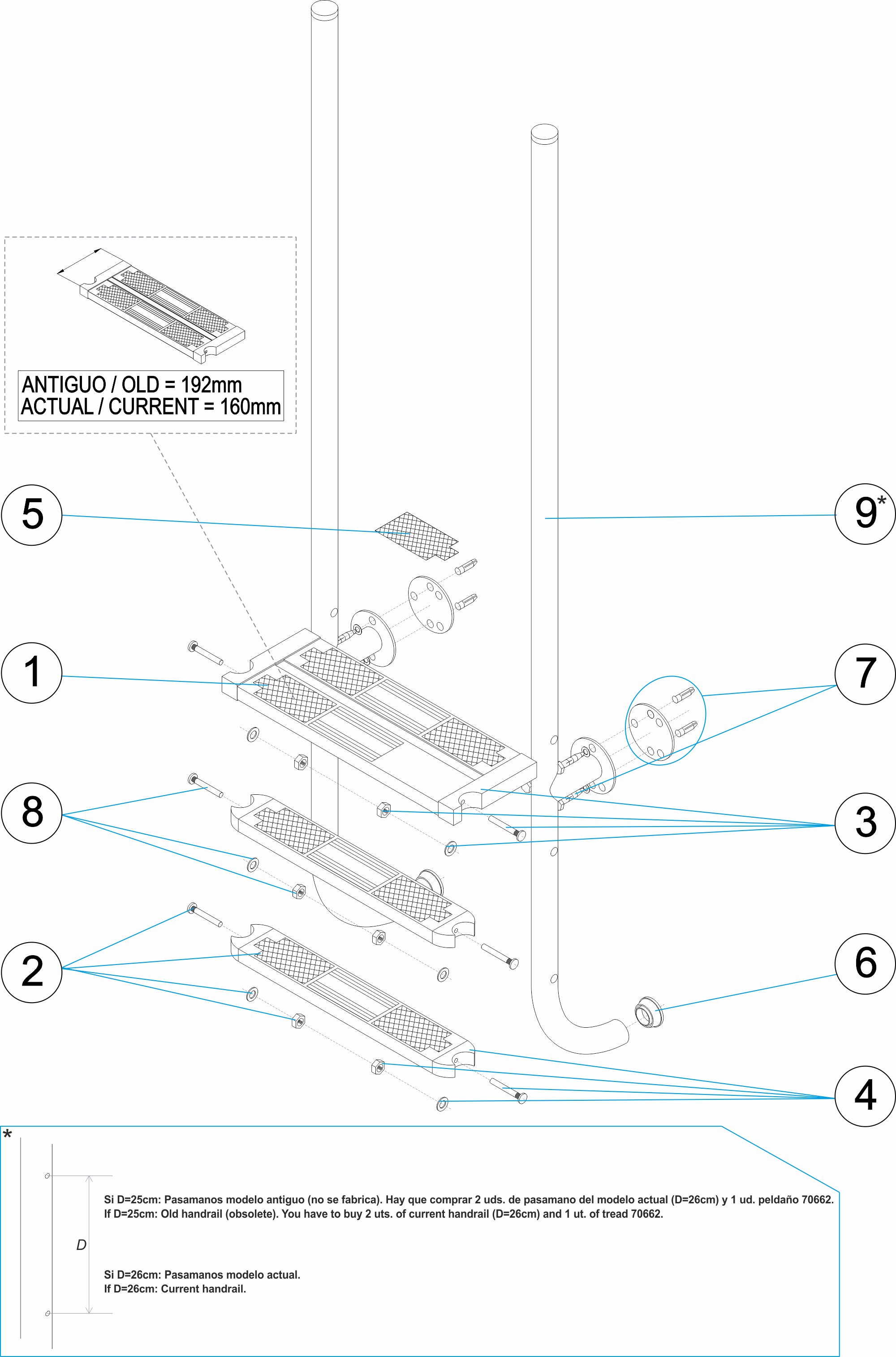 ANTIGUO / OLD = 192mm
ACTUAL / CURRENT = 160mm

5

9*

1

7

8

3

2

6

4

*

D

Si D=25cm: Pasamanos modelo antiguo (no se fabrica). Hay que comprar 2 uds. de pasamano del modelo actual (D=26cm) y 1 ud. peldaño 70662.
If D=25cm: Old handrail (obsolete). You have to buy 2 uts. of current handrail (D=26cm) and 1 ut. of tread 70662.

Si D=26cm: Pasamanos modelo actual.
If D=26cm: Current handrail.