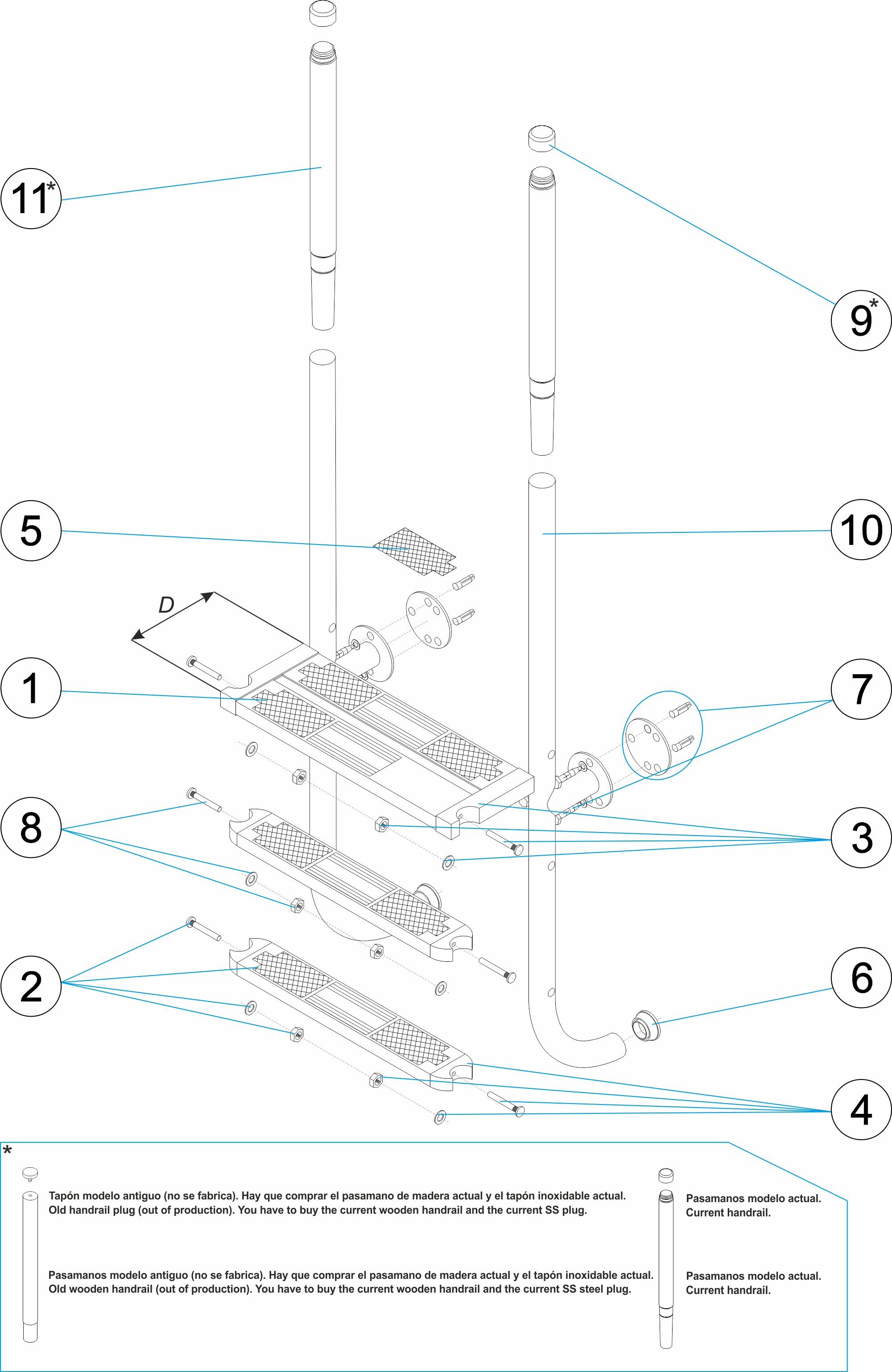 11*

9*

5

10

D

1

7

8

3

2

6

4

*

Tapón modelo antiguo (no se fabrica). Hay que comprar el pasamano de madera actual y el tapón inoxidable actual.
Old handrail plug (out of production). You have to buy the current wooden handrail and the current SS plug.

Pasamanos modelo antiguo (no se fabrica). Hay que comprar el pasamano de madera actual y el tapón inoxidable actual.
Old wooden handrail (out of production). You have to buy the current wooden handrail and the current SS steel plug.

Pasamanos modelo actual.
Current handrail.

Pasamanos modelo actual.
Current handrail.