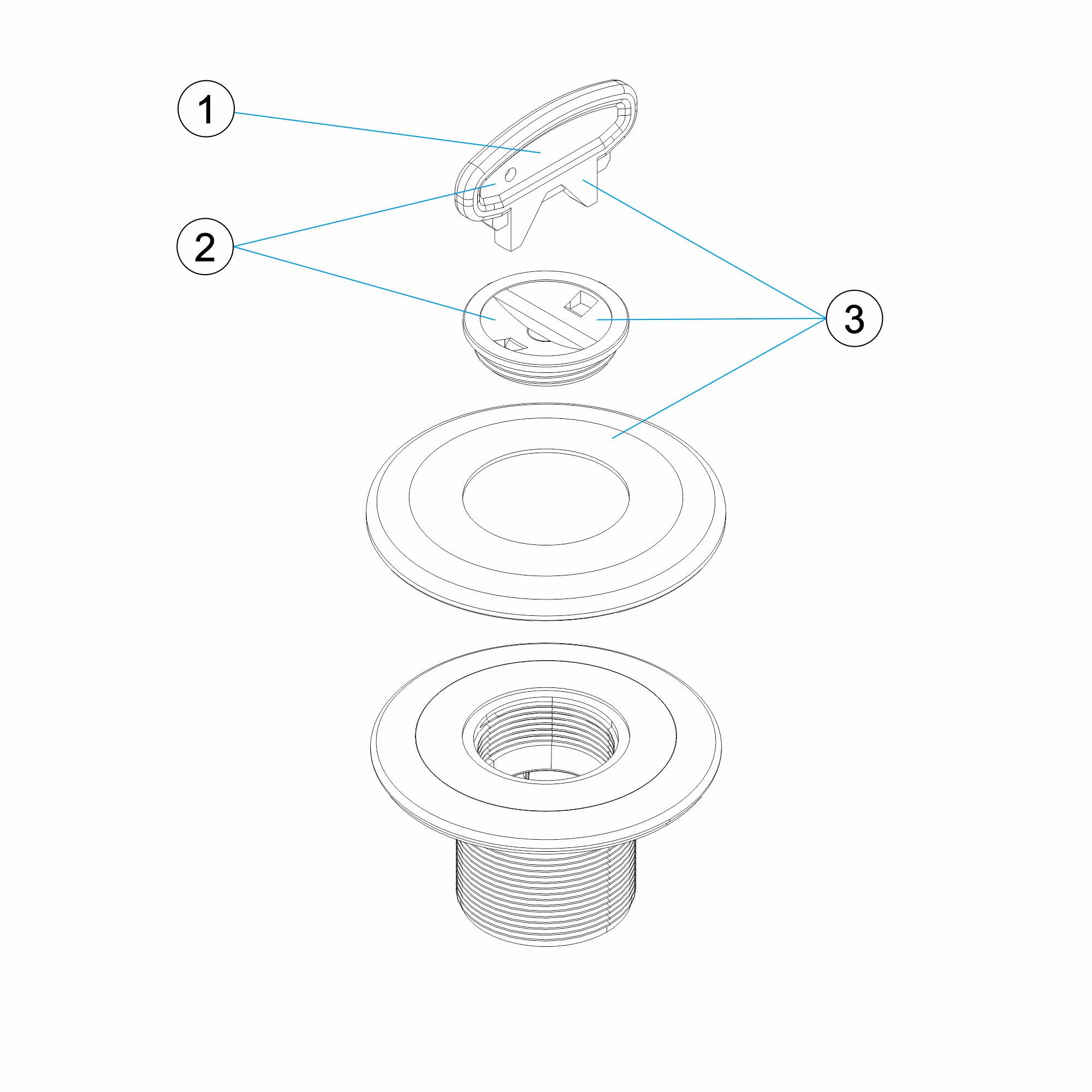 1
2
3