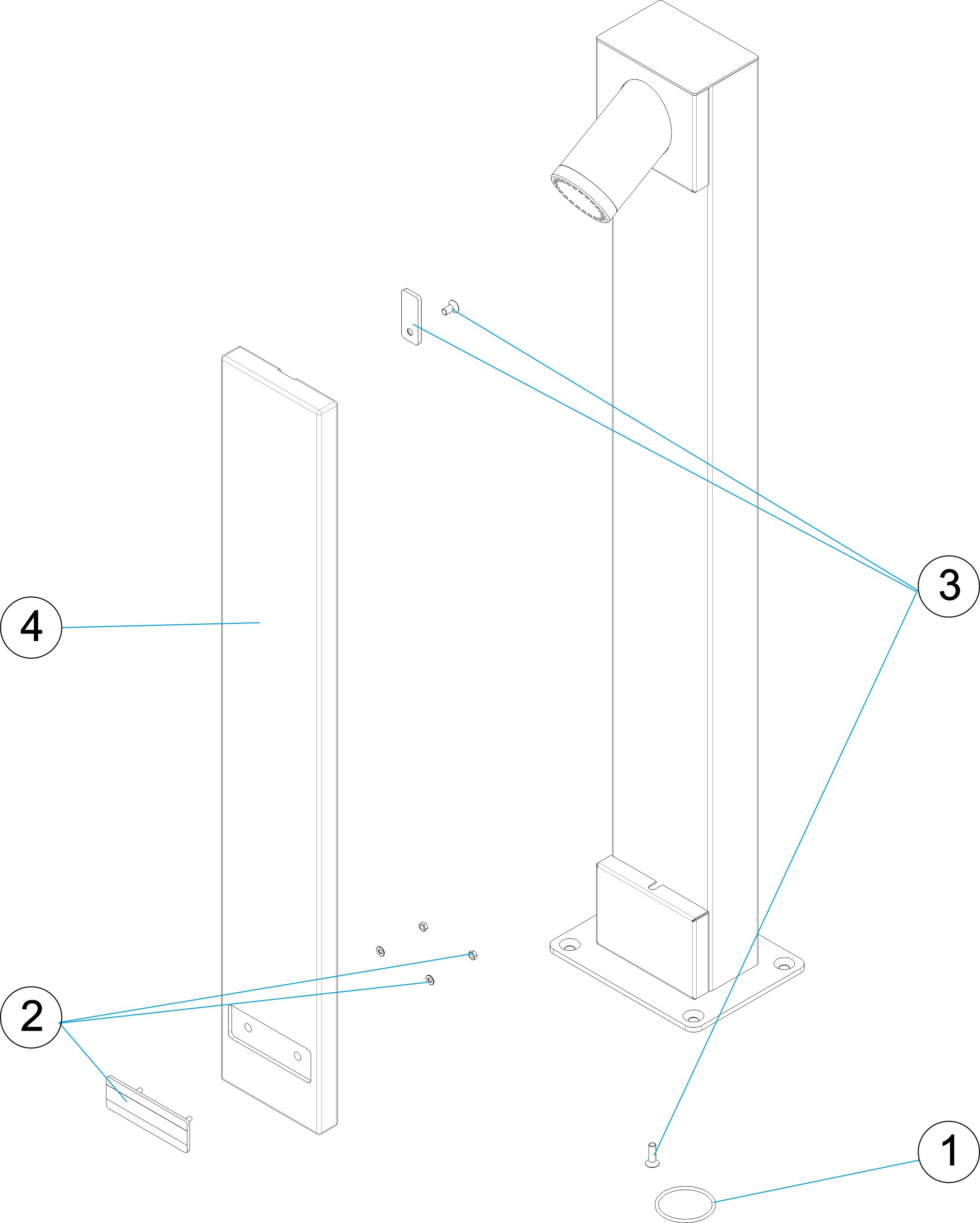 3

4

2

1