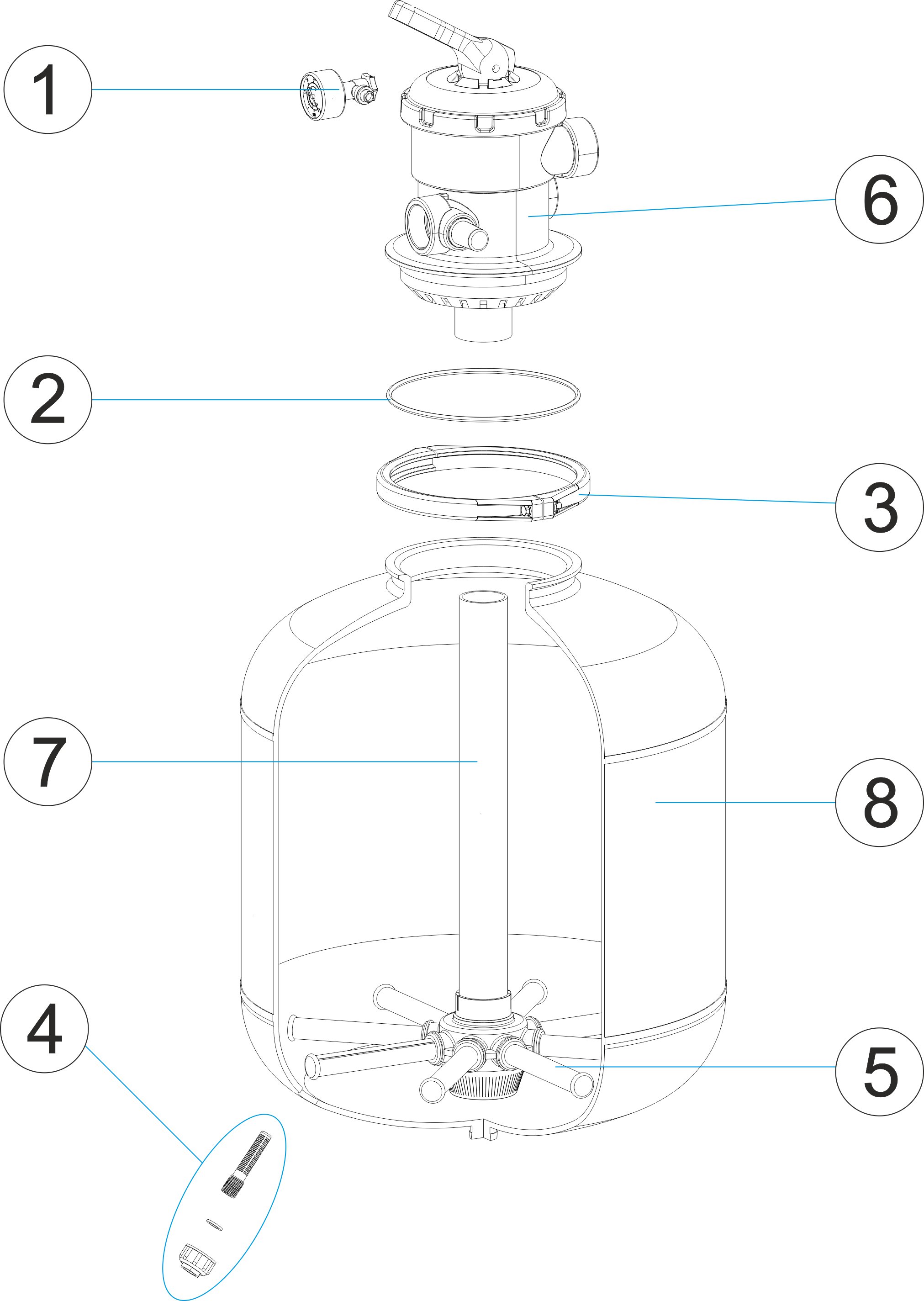 1
6
2
3
7
8
4
5