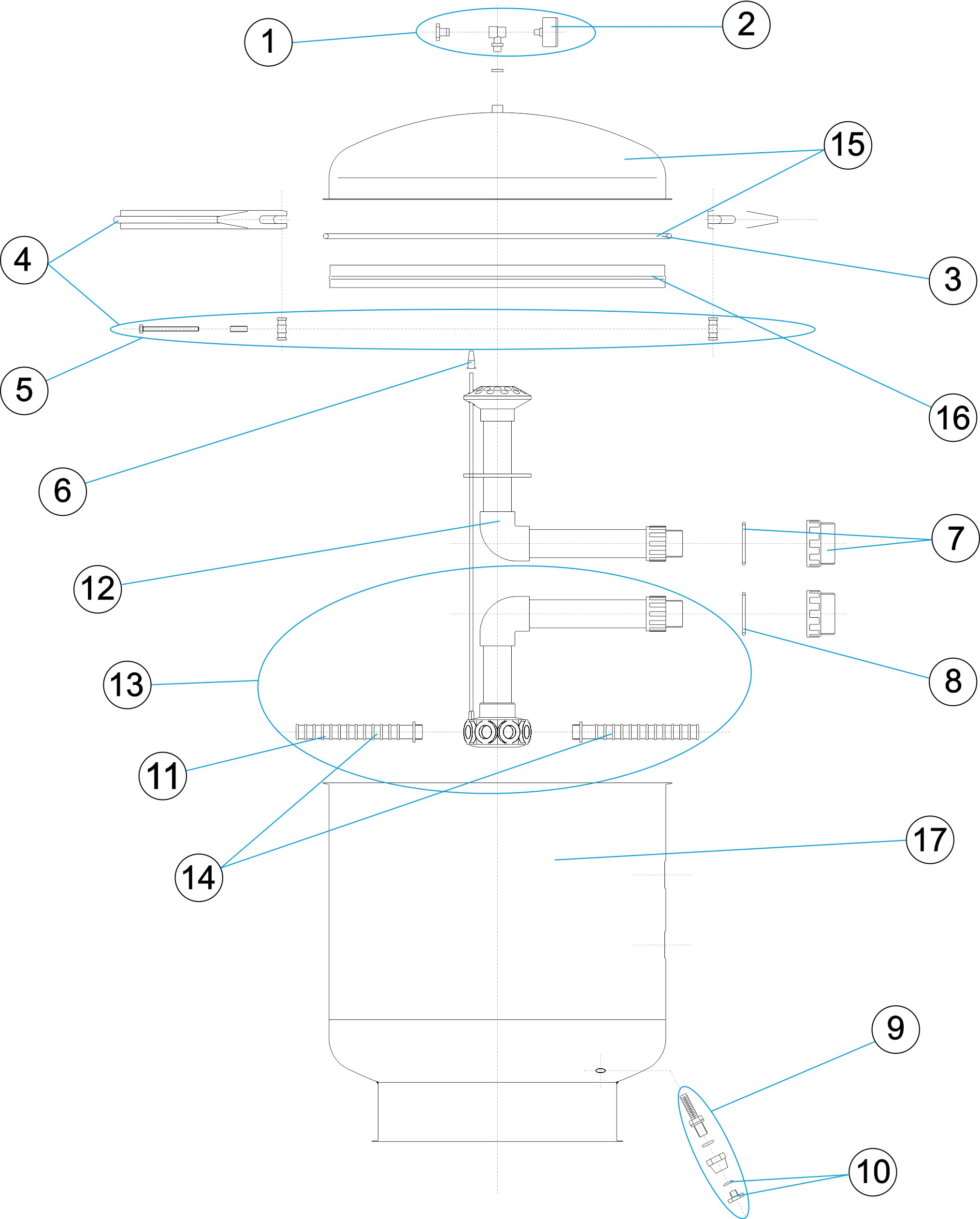 1
2
15
4
3
5
16
6
7
12
8
13
11
14
17
9
10