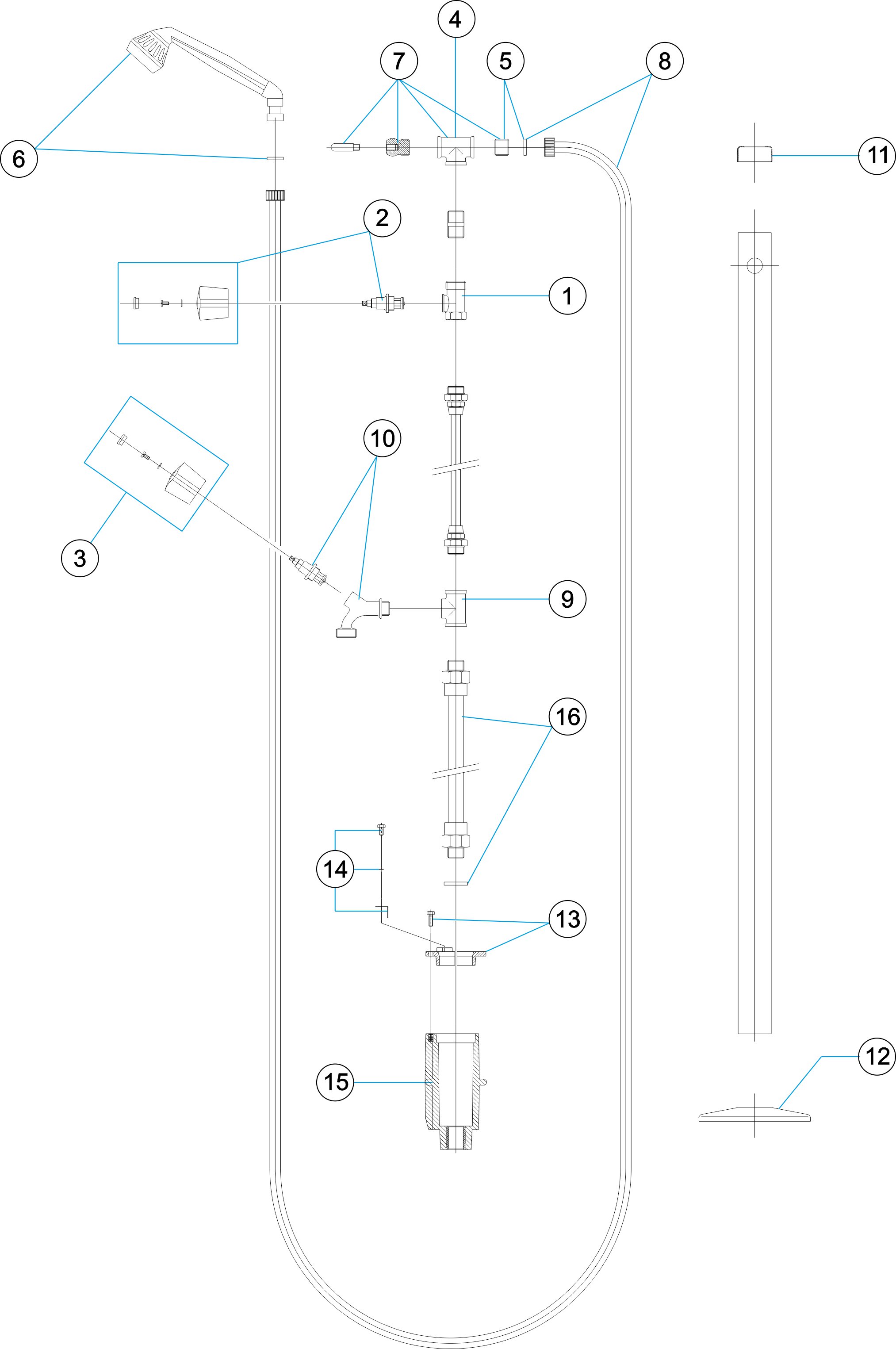 4
7
5
8
6
11
2
1
10
3
9
16
14
13
15
12