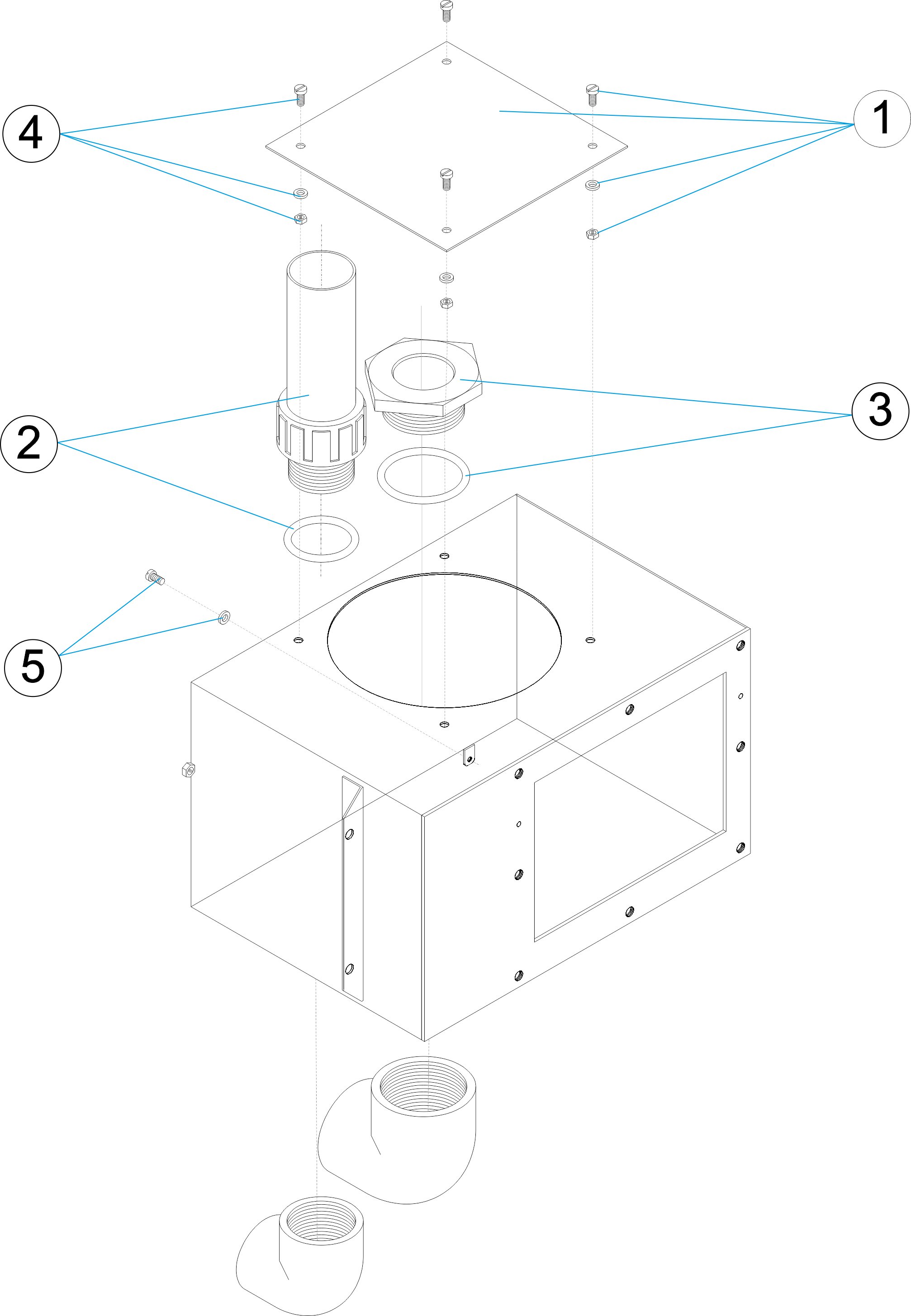 4
1
2
3
5