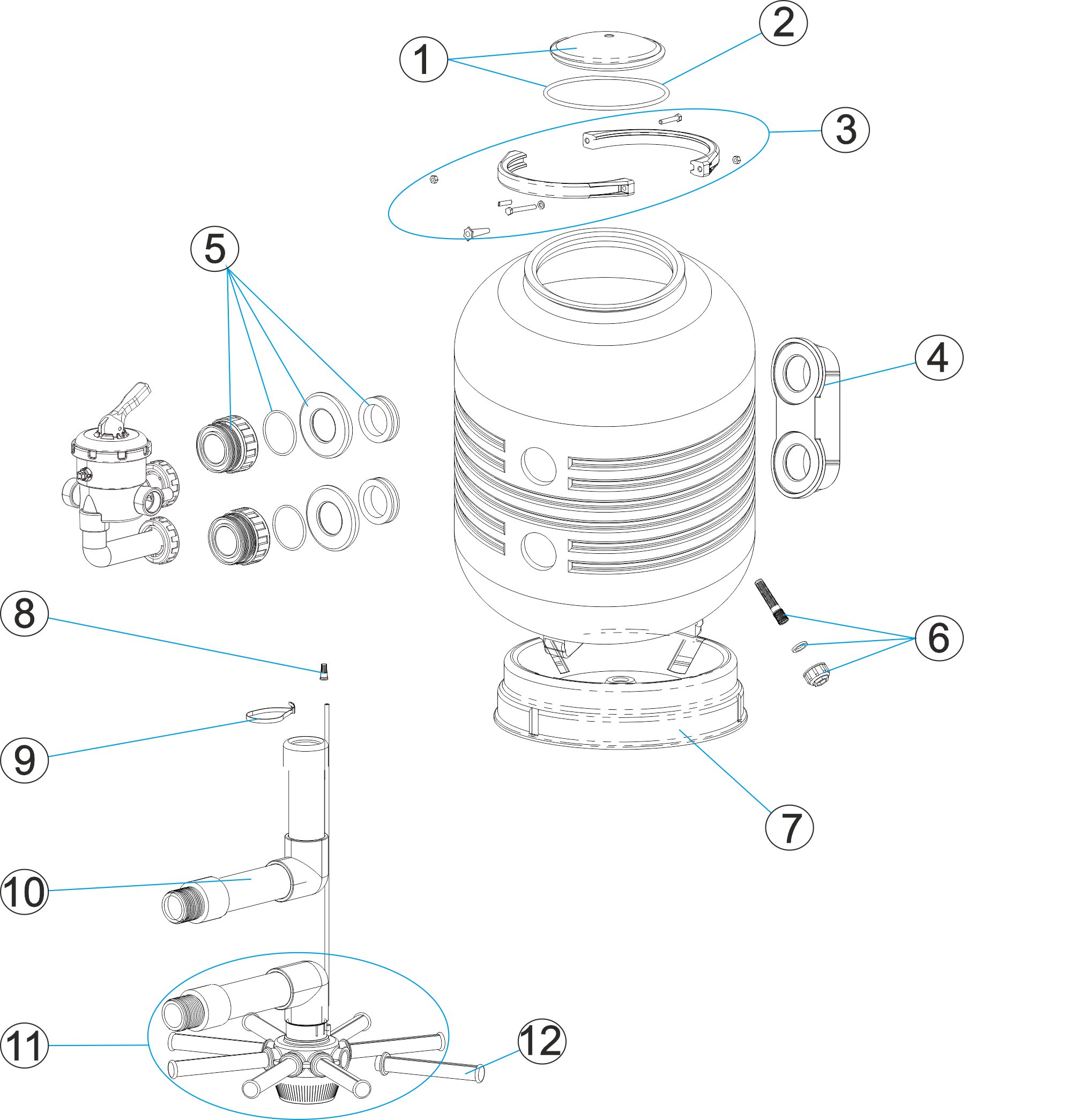 1
2
3
5
4
8
6
9
7
10
11
12