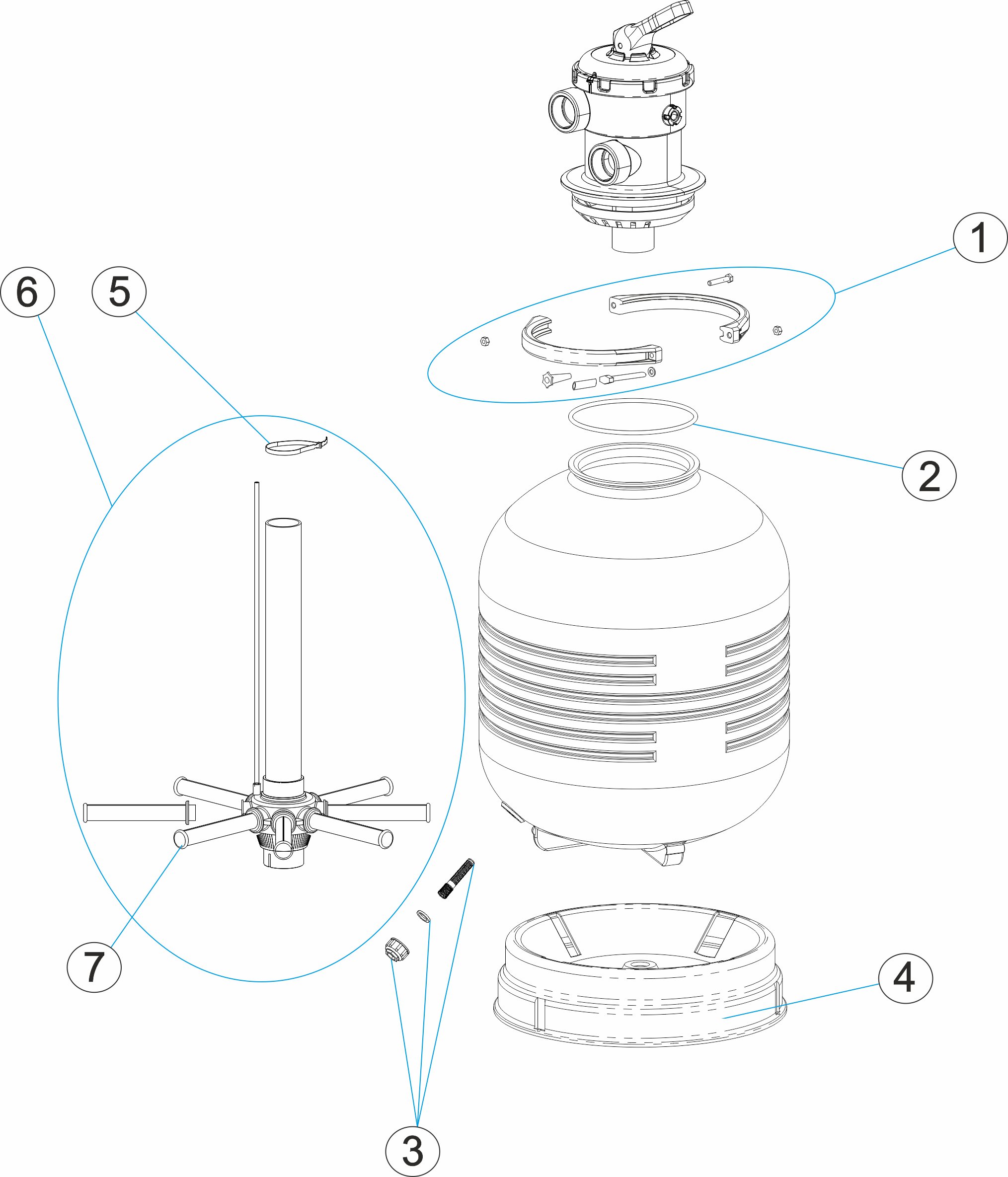 1
6
5
2
7
4
3